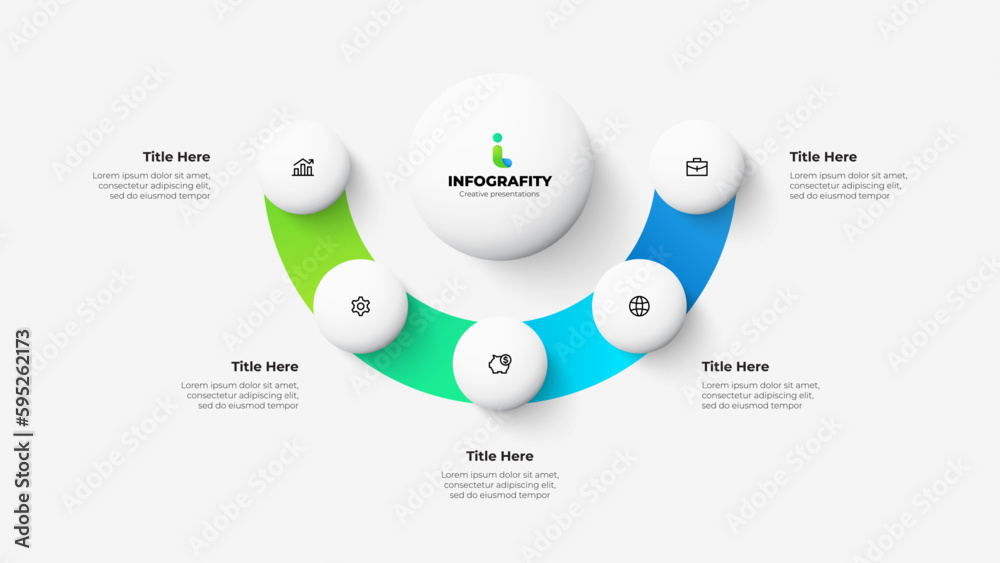 INFOGRAFITY
Creative presentations

Title Here
Lorem ipsum dolor sit amet, consectetur adipiscing elit, sed do eiusmod tempor

Title Here
Lorem ipsum dolor sit amet, consectetur adipiscing elit, sed do eiusmod tempor

Title Here
Lorem ipsum dolor sit amet, consectetur adipiscing elit, sed do eiusmod tempor

Title Here
Lorem ipsum dolor sit amet, consectetur adipiscing elit, sed do eiusmod tempor

Title Here
Lorem ipsum dolor sit amet, consectetur adipiscing elit, sed do eiusmod tempor

Adobe Stock | #595262173