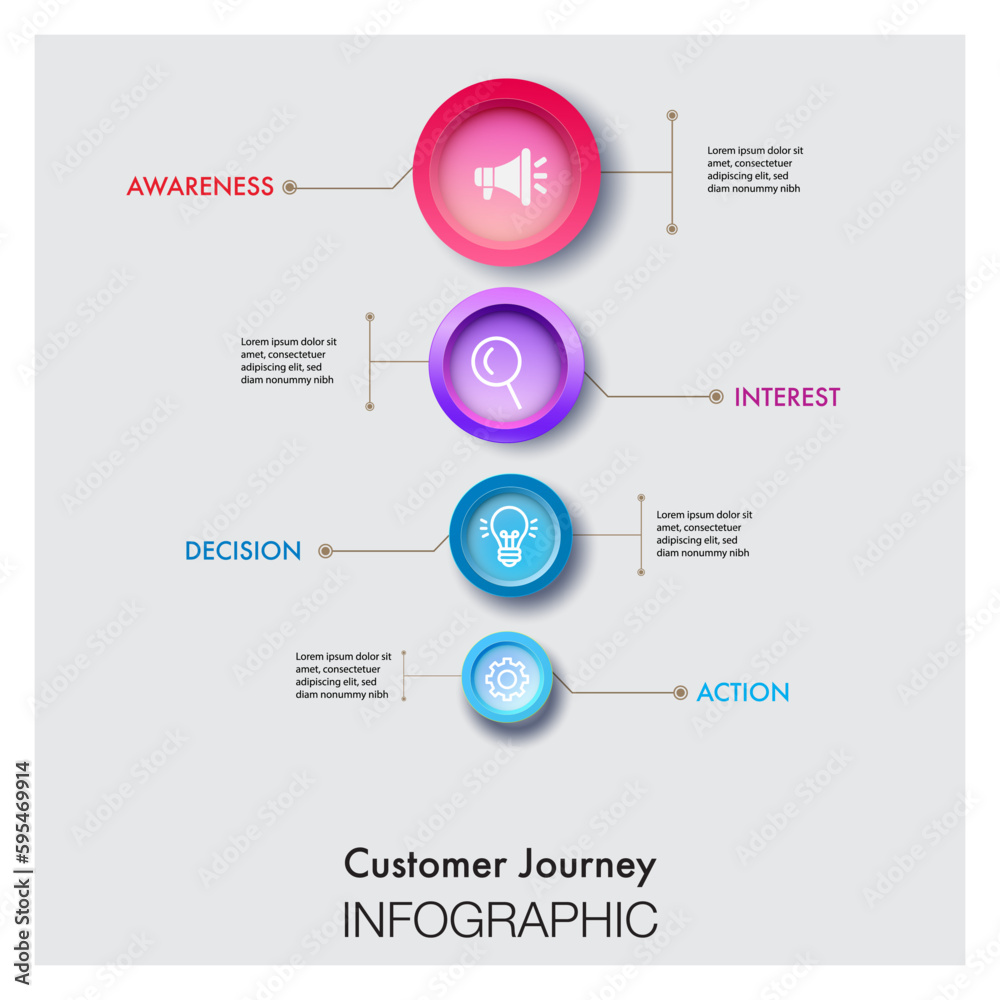 AWARENESS

Lorem ipsum dolor sit amet, consectetuer adipiscing elit, sed diam nonummy nibh

Lorem ipsum dolor sit amet, consectetuer adipiscing elit, sed diam nonummy nibh

INTEREST

DECISION

Lorem ipsum dolor sit amet, consectetuer adipiscing elit, sed diam nonummy nibh

Lorem ipsum dolor sit amet, consectetuer adipiscing elit, sed diam nonummy nibh

ACTION

Customer Journey
INFOGRAPHIC

Adobe Stock | #595469914