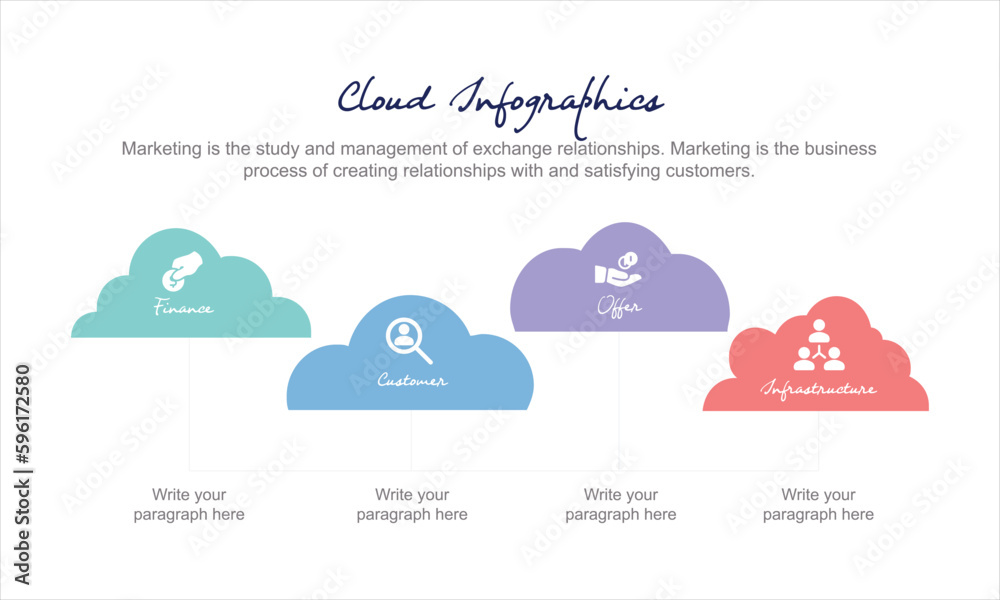 Cloud Infographics

Marketing is the study and management of exchange relationships. Marketing is the business process of creating relationships with and satisfying customers.

Finance

Customer

Offer

Infrastructure

Write your paragraph here

Write your paragraph here

Write your paragraph here

Write your paragraph here

Adobe Stock | #596172580