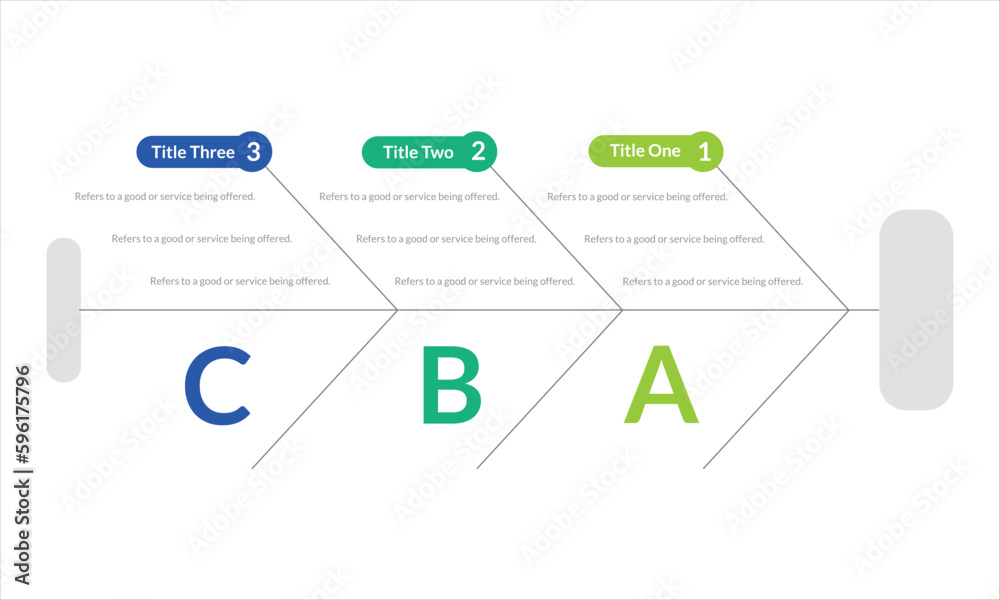 Title Three 3

Refers to a good or service being offered.

Refers to a good or service being offered.

Refers to a good or service being offered.

Title Two 2

Refers to a good or service being offered.

Refers to a good or service being offered.

Refers to a good or service being offered.

Title One 1

Refers to a good or service being offered.

Refers to a good or service being offered.

Refers to a good or service being offered.

C

B

A

Adobe Stock | #596175796