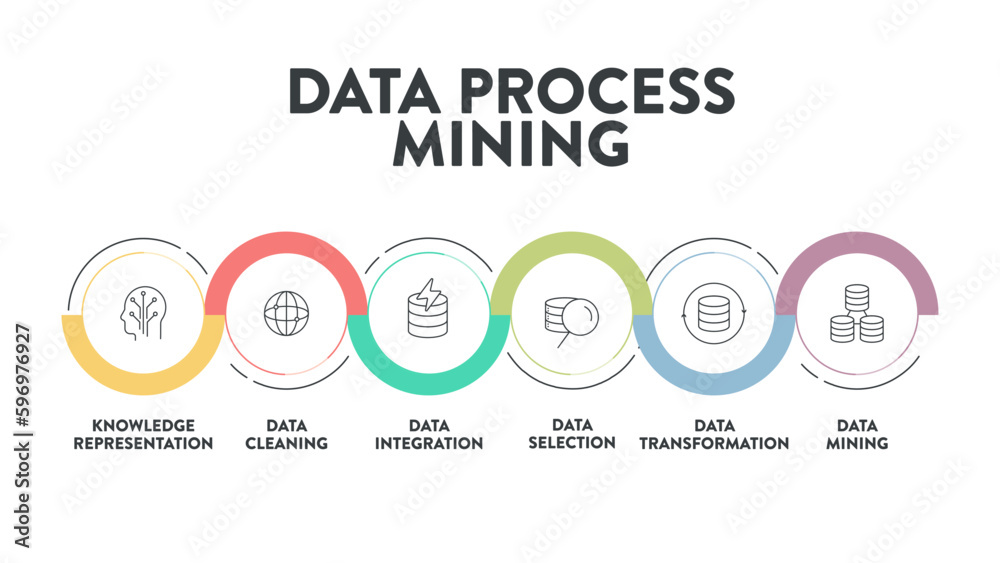 DATA PROCESS MINING

KNOWLEDGE REPRESENTATION

DATA CLEANING

DATA INTEGRATION

DATA SELECTION

DATA TRANSFORMATION

DATA MINING

Adobe Stock | #596976927