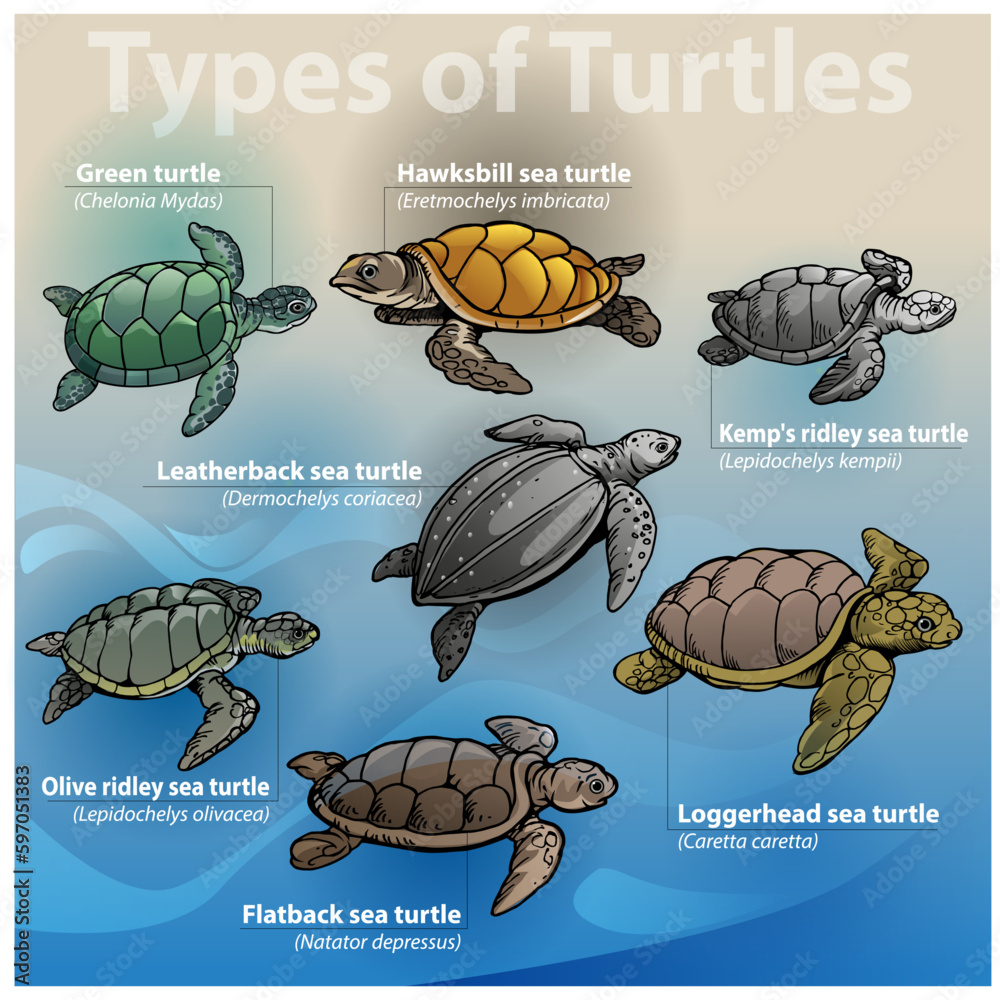 Types of Turtles

Green turtle
(Chelonia Mydas)

Hawksbill sea turtle
(Eretmochelys imbricata)

Kemp's ridley sea turtle
(Lepidochelys kempii)

Leatherback sea turtle
(Dermochelys coriacea)

Olive ridley sea turtle
(Lepidochelys olivacea)

Loggerhead sea turtle
(Caretta caretta)

Flatback sea turtle
(Natator depressus)

Adobe Stock | #597051383