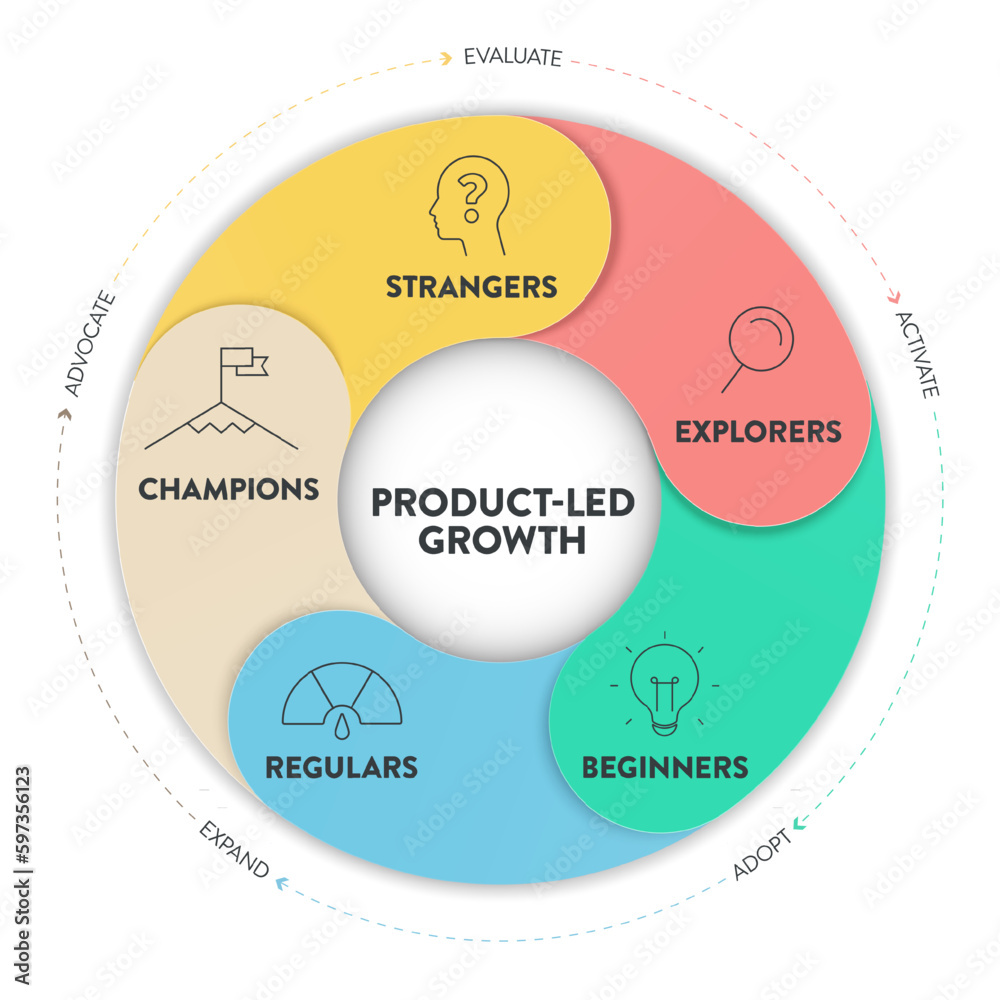 EVALUATE
ACTIVATE
ADOPT
EXPAND
ADVOCATE

STRANGERS
EXPLORERS
BEGINNERS
REGULARS
CHAMPIONS

PRODUCT-LED GROWTH

Adobe Stock | #597356123