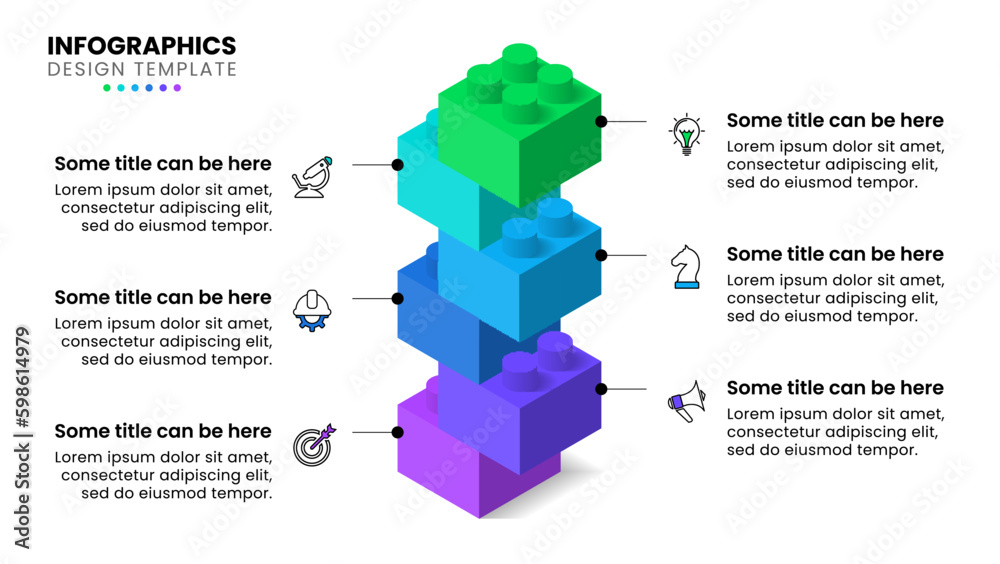 INFOGRAPHICS
DESIGN TEMPLATE

Some title can be here
Lorem ipsum dolor sit amet, consectetur adipiscing elit, sed do eiusmod tempor.

Some title can be here
Lorem ipsum dolor sit amet, consectetur adipiscing elit, sed do eiusmod tempor.

Some title can be here
Lorem ipsum dolor sit amet, consectetur adipiscing elit, sed do eiusmod tempor.

Some title can be here
Lorem ipsum dolor sit amet, consectetur adipiscing elit, sed do eiusmod tempor.

Some title can be here
Lorem ipsum dolor sit amet, consectetur adipiscing elit, sed do eiusmod tempor.

Some title can be here
Lorem ipsum dolor sit amet, consectetur adipiscing elit, sed do eiusmod tempor.

Adobe Stock | #598614979