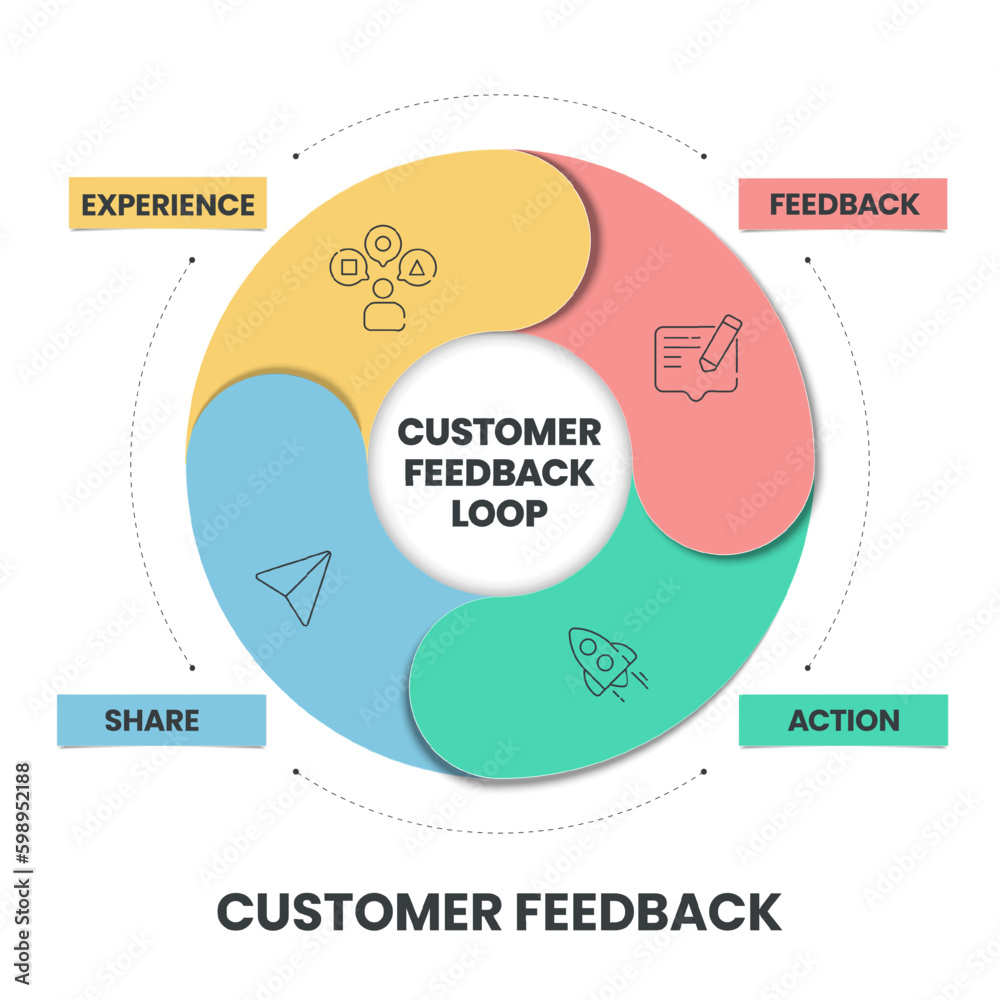 EXPERIENCE

FEEDBACK

CUSTOMER FEEDBACK LOOP

SHARE

ACTION

CUSTOMER FEEDBACK

Adobe Stock | #598952188