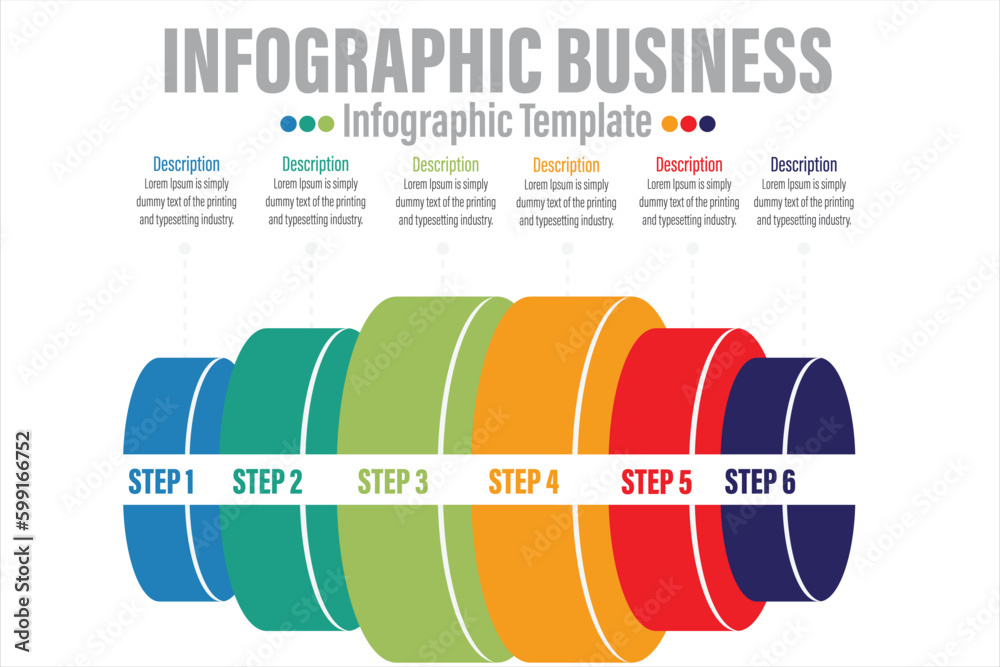 INFOGRAPHIC BUSINESS

Infographic Template

Description
Lorem Ipsum is simply dummy text of the printing and typesetting industry.

Description
Lorem Ipsum is simply dummy text of the printing and typesetting industry.

Description
Lorem Ipsum is simply dummy text of the printing and typesetting industry.

Description
Lorem Ipsum is simply dummy text of the printing and typesetting industry.

Description
Lorem Ipsum is simply dummy text of the printing and typesetting industry.

Description
Lorem Ipsum is simply dummy text of the printing and typesetting industry.

STEP 1 STEP 2 STEP 3 STEP 4 STEP 5 STEP 6

Adobe Stock | #599166752