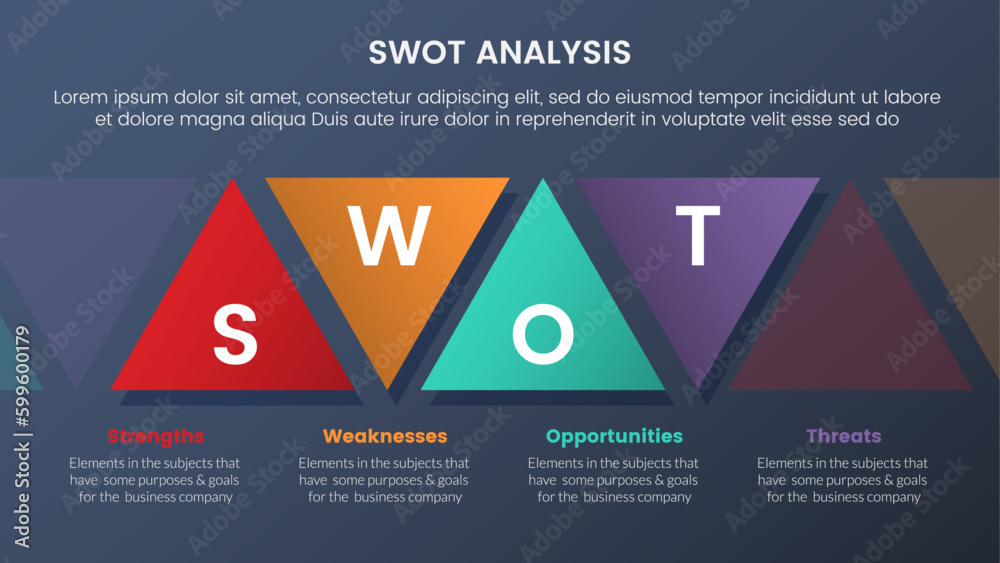 SWOT ANALYSIS

Lorem ipsum dolor sit amet, consectetur adipiscing elit, sed do eiusmod tempor incididunt ut labore et dolore magna aliqua Duis aute irure dolor in reprehenderit in voluptate velit esse sed do

S

W

O

T

Strengths
Elements in the subjects that have some purposes & goals for the business company

Weaknesses
Elements in the subjects that have some purposes & goals for the business company

Opportunities
Elements in the subjects that have some purposes & goals for the business company

Threats
Elements in the subjects that have some purposes & goals for the business company

Adobe Stock | #599600179