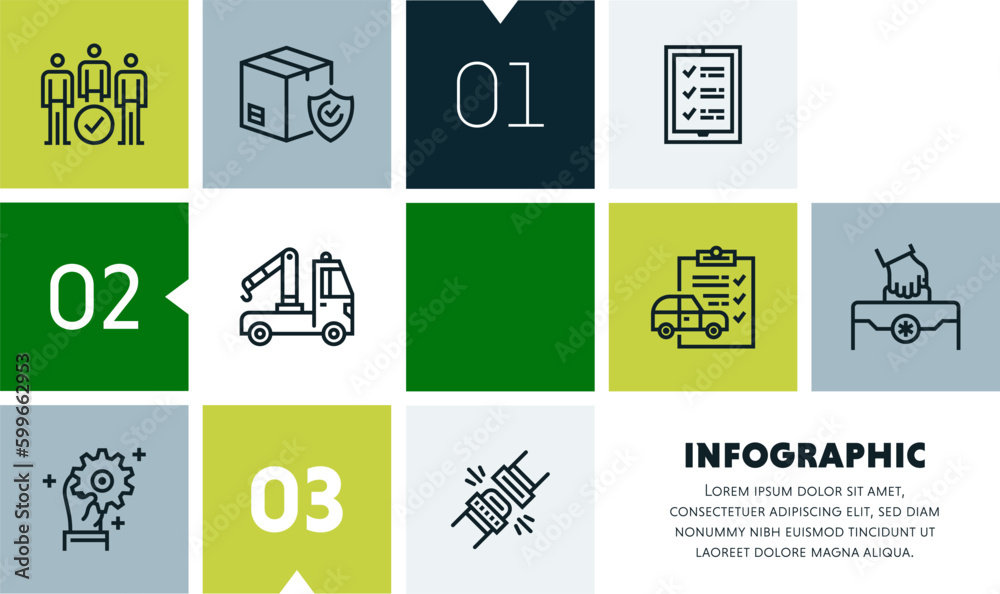 01

02

03

INFOGRAPHIC

LOREM IPSUM DOLOR SIT AMET, CONSECTETUER ADIPISCING ELIT, SED DIAM NONUMMY NIBH EUISMOD TINCIDUNT UT LAOREET DOLORE MAGNA ALIQUA.

Adobe Stock | #599662953