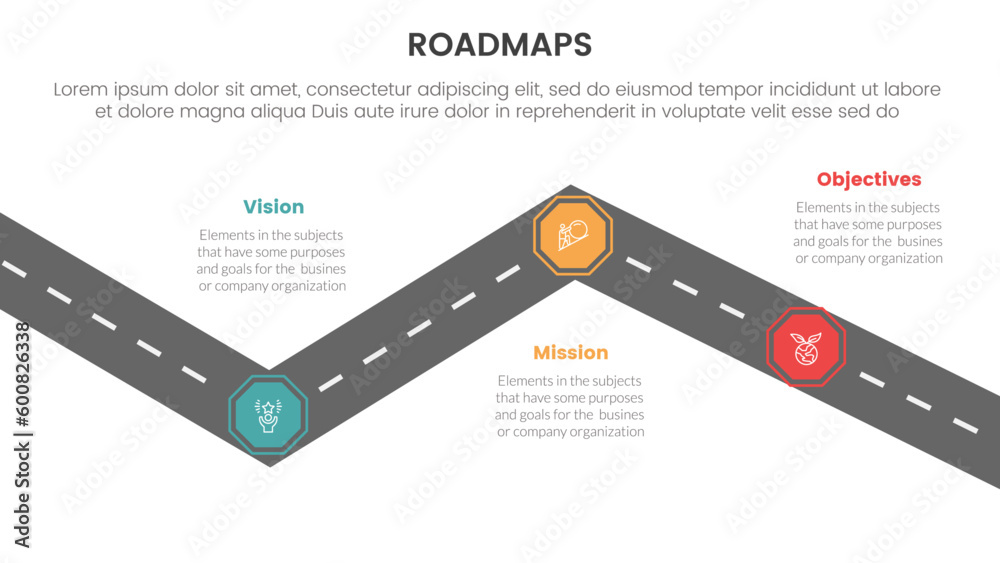 ROADMAPS

Lorem ipsum dolor sit amet, consectetur adipiscing elit, sed do eiusmod tempor incididunt ut labore et dolore magna aliqua Duis aute irure dolor in reprehenderit in voluptate velit esse sed do

Vision

Elements in the subjects that have some purposes and goals for the busines or company organization

Mission

Elements in the subjects that have some purposes and goals for the busines or company organization

Objectives

Elements in the subjects that have some purposes and goals for the busines or company organization

Adobe Stock | #600826338