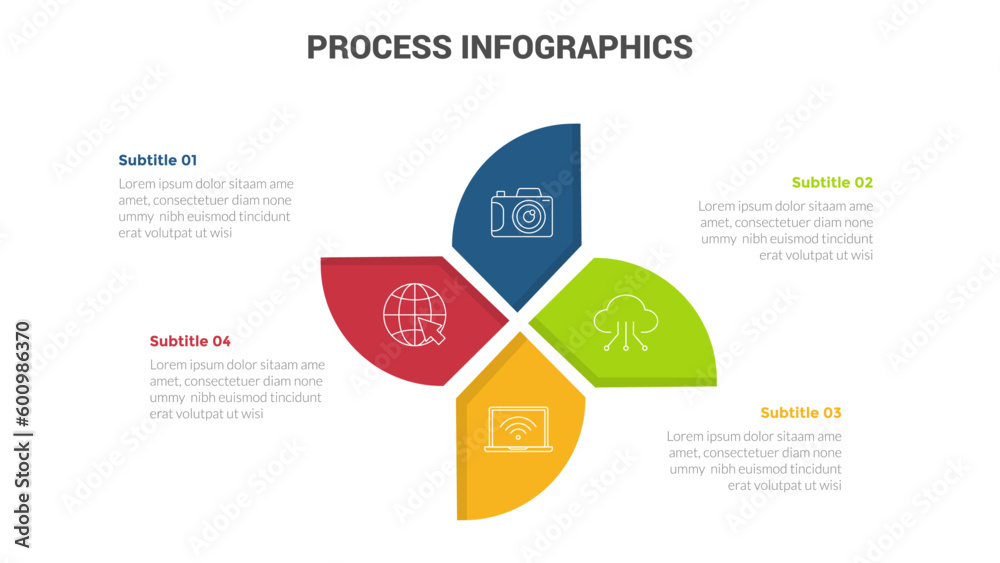 PROCESS INFOGRAPHICS

Subtitle 01
Lorem ipsum dolor sitaam ame amet, consectetuer diam none ummy nibh euismod tincidunt erat volutpat ut wisi

Subtitle 02
Lorem ipsum dolor sitaam ame amet, consectetuer diam none ummy nibh euismod tincidunt erat volutpat ut wisi

Subtitle 04
Lorem ipsum dolor sitaam ame amet, consectetuer diam none ummy nibh euismod tincidunt erat volutpat ut wisi

Subtitle 03
Lorem ipsum dolor sitaam ame amet, consectetuer diam none ummy nibh euismod tincidunt erat volutpat ut wisi

Adobe Stock | #600986370