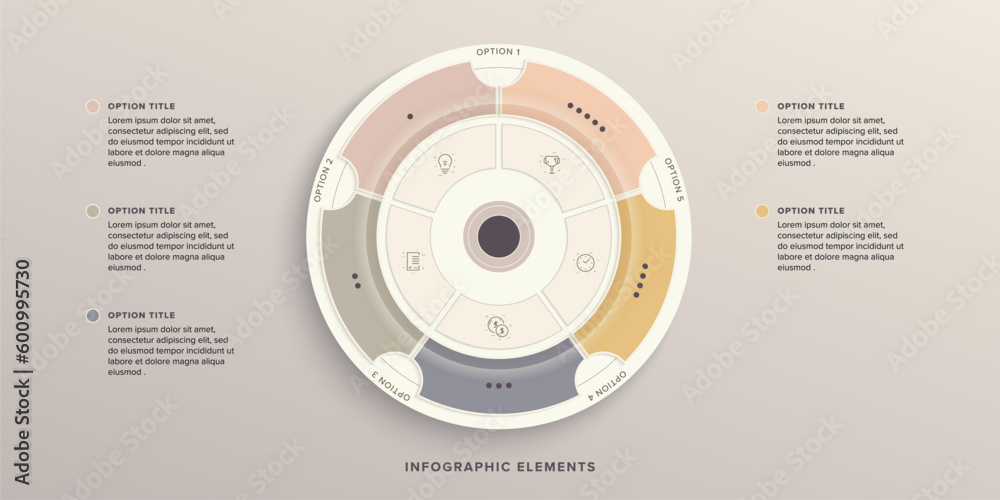 OPTION TITLE
Lorem ipsum dolor sit amet, consectetur adipiscing elit, sed do eiusmod tempor incididunt ut labore et dolore magna aliqua eiusmod .

OPTION TITLE
Lorem ipsum dolor sit amet, consectetur adipiscing elit, sed do eiusmod tempor incididunt ut labore et dolore magna aliqua eiusmod .

OPTION TITLE
Lorem ipsum dolor sit amet, consectetur adipiscing elit, sed do eiusmod tempor incididunt ut labore et dolore magna aliqua eiusmod .

OPTION 1
OPTION 2
OPTION 3
OPTION 4
OPTION 5

OPTION TITLE
Lorem ipsum dolor sit amet, consectetur adipiscing elit, sed do eiusmod tempor incididunt ut labore et dolore magna aliqua eiusmod .

OPTION TITLE
Lorem ipsum dolor sit amet, consectetur adipiscing elit, sed do eiusmod tempor incididunt ut labore et dolore magna aliqua eiusmod .

INFOGRAPHIC ELEMENTS

Adobe Stock | #600995730