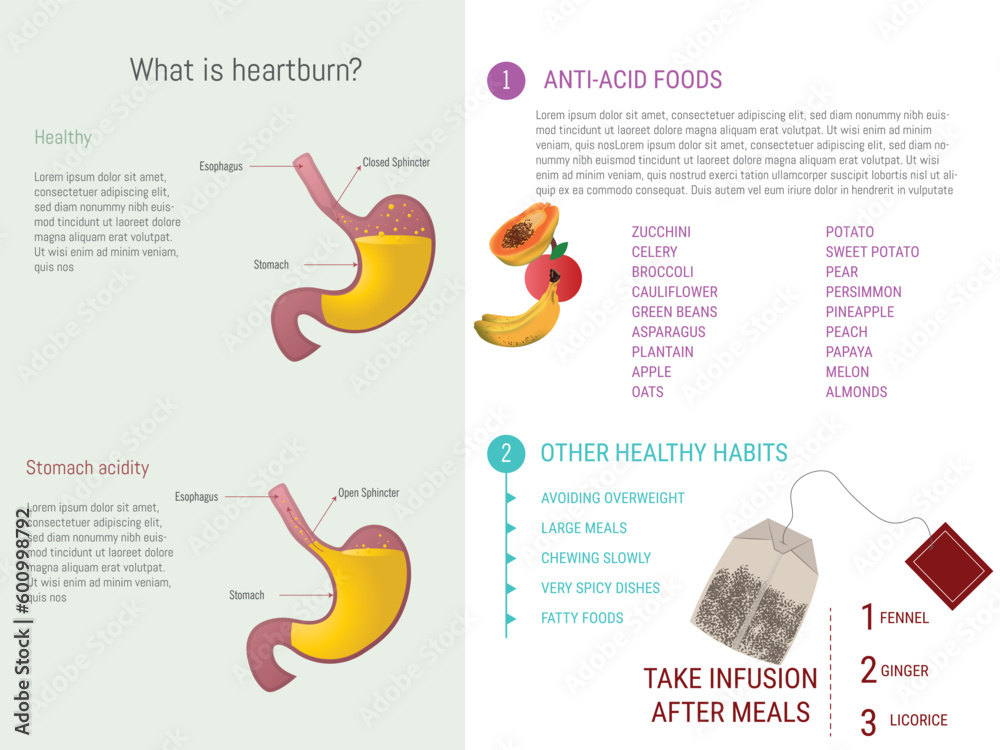 What is heartburn?

Healthy

Lorem ipsum dolor sit amet, consectetuer adipiscing elit, sed diam nonummy nibh euismod tincidunt ut laoreet dolore magna aliquam erat volutpat. Ut wisi enim ad minim veniam, quis nos

Esophagus

Closed Sphincter

Stomach

Stomach acidity

Lorem ipsum dolor sit amet, consectetuer adipiscing elit, sed diam nonummy nibh euismod tincidunt ut laoreet dolore magna aliquam erat volutpat. Ut wisi enim ad minim veniam, quis nos

Esophagus

Open Sphincter

Stomach

Adobe Stock | #600998792

1 ANTI-ACID FOODS

Lorem ipsum dolor sit amet, consectetuer adipiscing elit, sed diam nonummy nibh euismod tincidunt ut laoreet dolore magna aliquam erat volutpat. Ut wisi enim ad minim veniam, quis nosLorem ipsum dolor sit amet, consectetuer adipiscing elit, sed diam nonummy nibh euismod tincidunt ut laoreet dolore magna aliquam erat volutpat. Ut wisi enim ad minim veniam, quis nostrud exerci tation ullamcorper suscipit lobortis nisl ut aliquip ex ea commodo consequat. Duis autem vel eum iriure dolor in hendrerit in vulputate

ZUCCHINI
CELERY
BROCCOLI
CAULIFLOWER
GREEN BEANS
ASPARAGUS
PLANTAIN
APPLE
OATS

POTATO
SWEET POTATO
PEAR
PERSIMMON
PINEAPPLE
PEACH
PAPAYA
MELON
ALMONDS

2 OTHER HEALTHY HABITS

AVOIDING OVERWEIGHT
LARGE MEALS
CHEWING SLOWLY
VERY SPICY DISHES
FATTY FOODS

TAKE INFUSION AFTER MEALS

1 FENNEL
2 GINGER
3 LICORICE