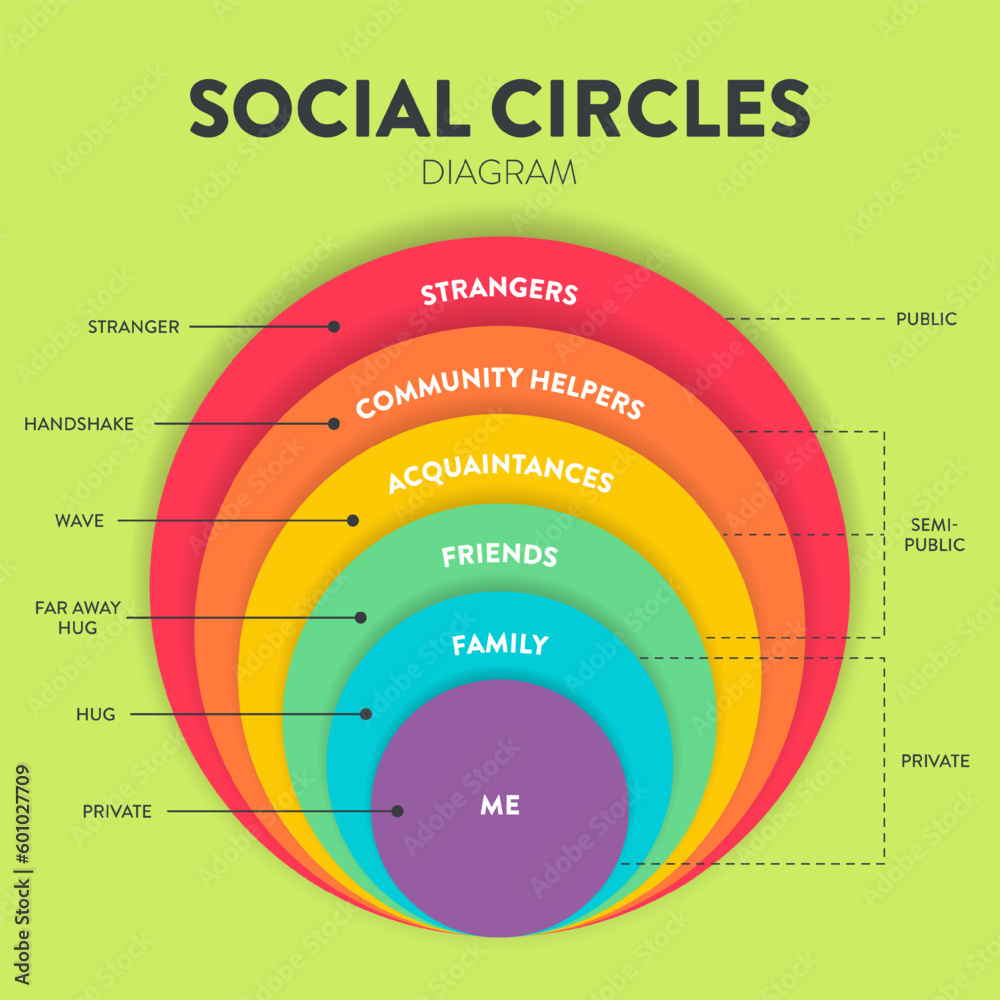 SOCIAL CIRCLES
DIAGRAM

STRANGERS
COMMUNITY HELPERS
ACQUAINTANCES
FRIENDS
FAMILY
ME

STRANGER
HANDSHAKE
WAVE
FAR AWAY HUG
HUG
PRIVATE

PUBLIC
SEMI-PUBLIC
PRIVATE

Adobe Stock | #601027709