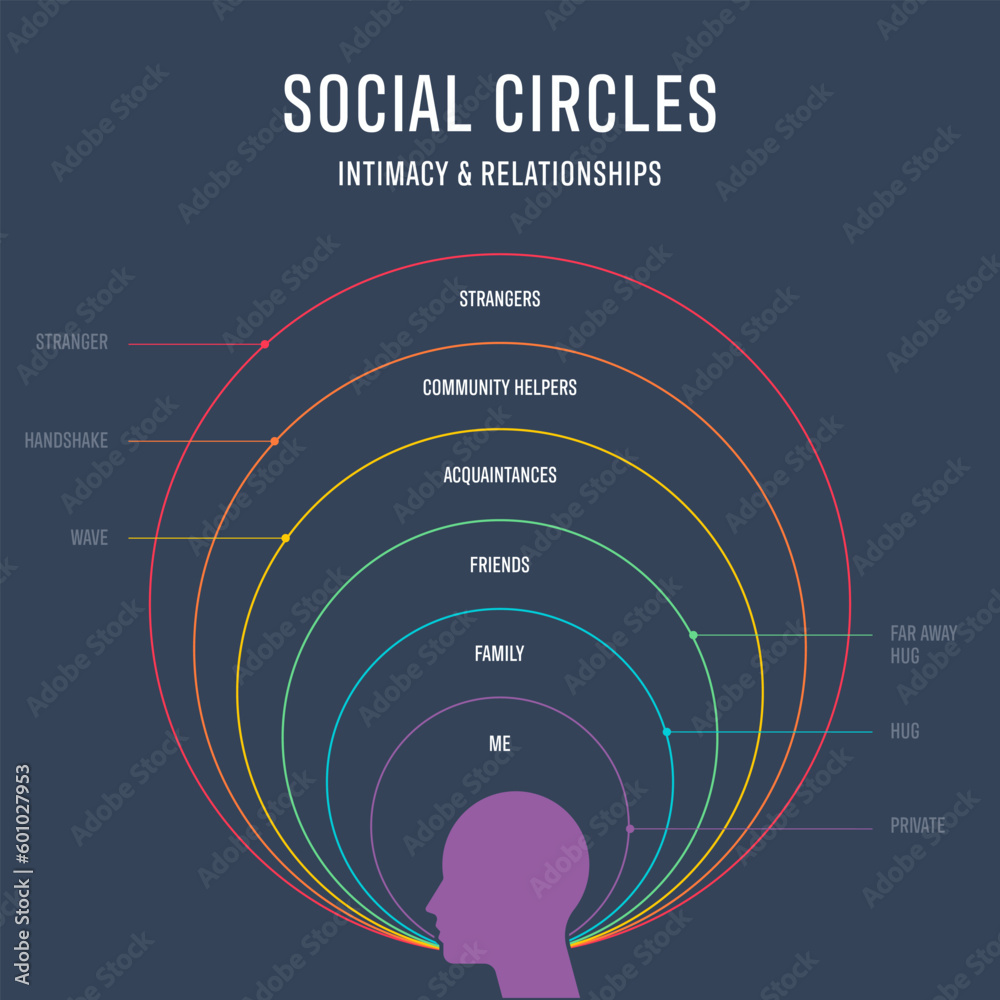 SOCIAL CIRCLES

INTIMACY & RELATIONSHIPS

STRANGERS

COMMUNITY HELPERS

ACQUAINTANCES

FRIENDS

FAMILY

ME

STRANGER

HANDSHAKE

WAVE

FAR AWAY HUG

HUG

PRIVATE

Adobe Stock | #601027953