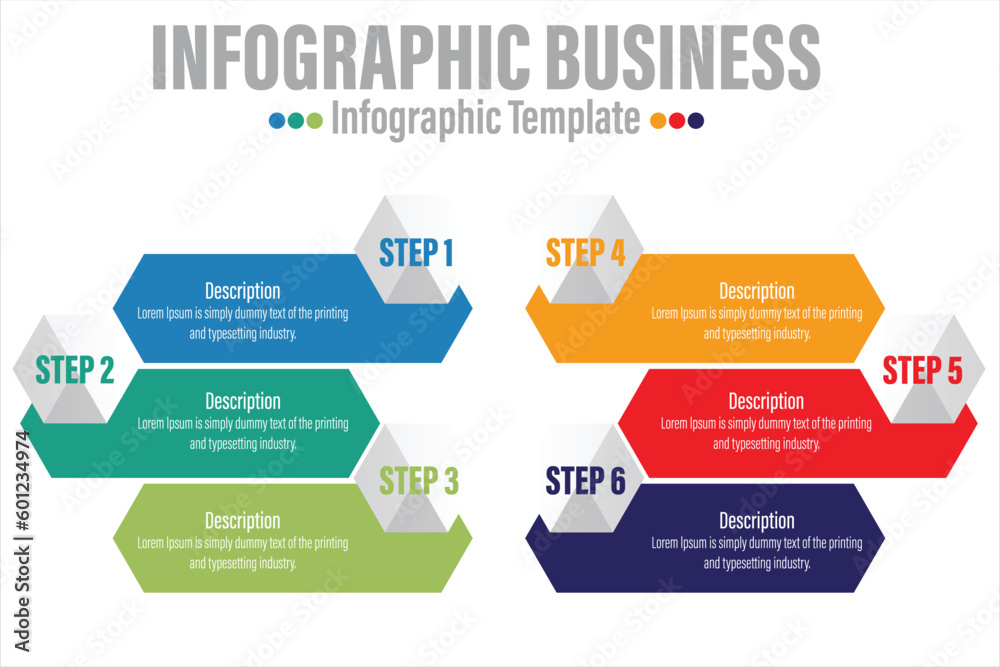 INFOGRAPHIC BUSINESS

Infographic Template

STEP 1

Description

Lorem Ipsum is simply dummy text of the printing and typesetting industry.

STEP 2

Description

Lorem Ipsum is simply dummy text of the printing and typesetting industry.

STEP 3

Description

Lorem Ipsum is simply dummy text of the printing and typesetting industry.

STEP 4

Description

Lorem Ipsum is simply dummy text of the printing and typesetting industry.

STEP 5

Description

Lorem Ipsum is simply dummy text of the printing and typesetting industry.

STEP 6

Description

Lorem Ipsum is simply dummy text of the printing and typesetting industry.

Adobe Stock | #601234974