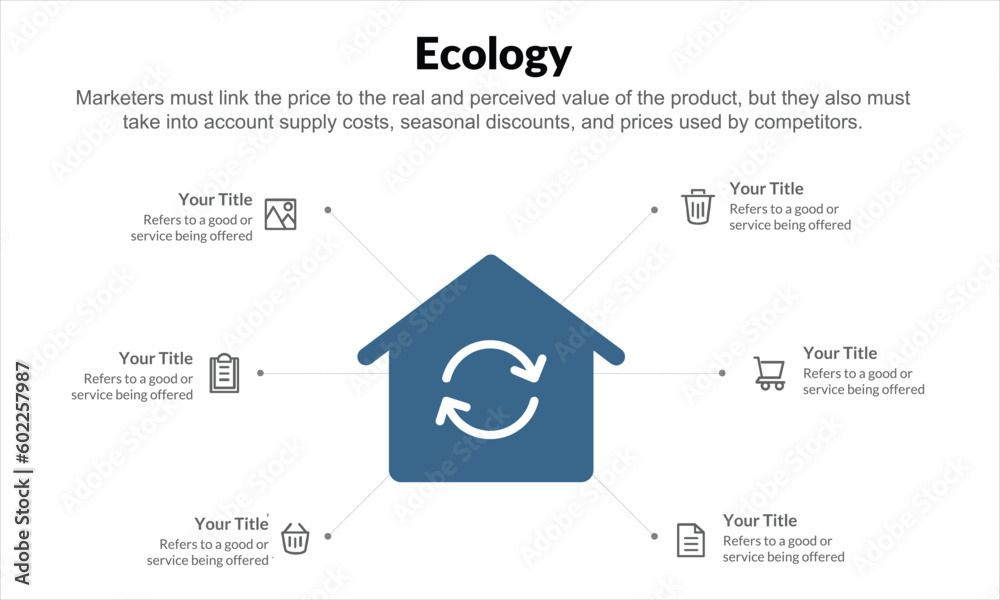 Ecology

Marketers must link the price to the real and perceived value of the product, but they also must take into account supply costs, seasonal discounts, and prices used by competitors.

Your Title
Refers to a good or service being offered

Your Title
Refers to a good or service being offered

Your Title
Refers to a good or service being offered

Your Title
Refers to a good or service being offered

Your Title
Refers to a good or service being offered

Your Title
Refers to a good or service being offered

Adobe Stock | #602257987