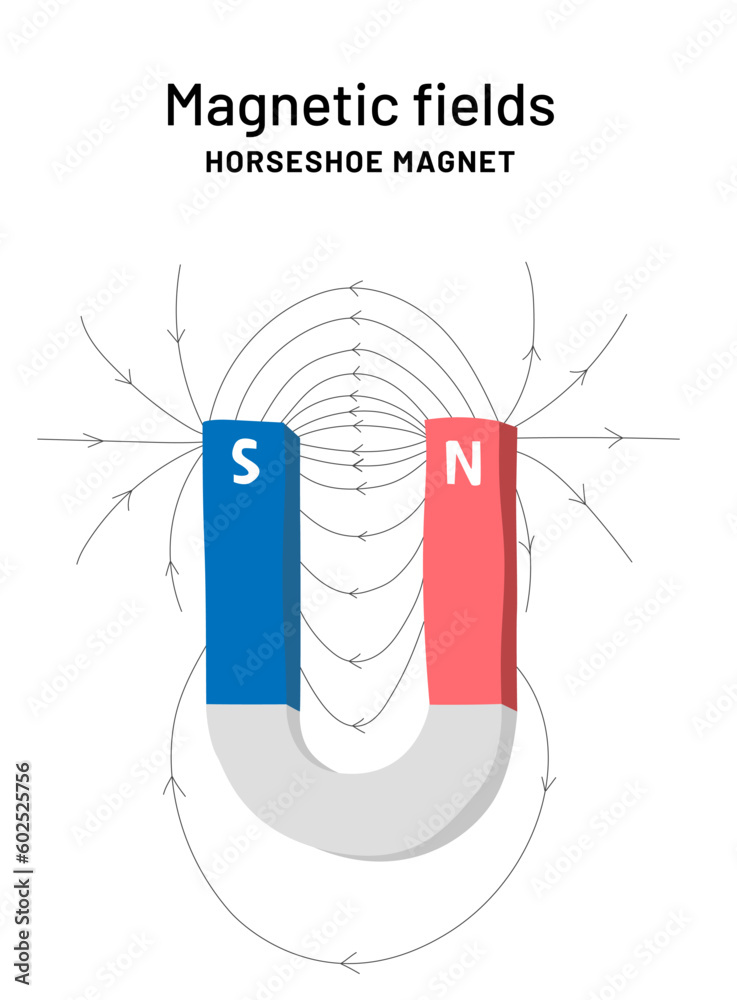 Magnetic fields
HORSESHOE MAGNET

S
N

Adobe Stock | #602525756