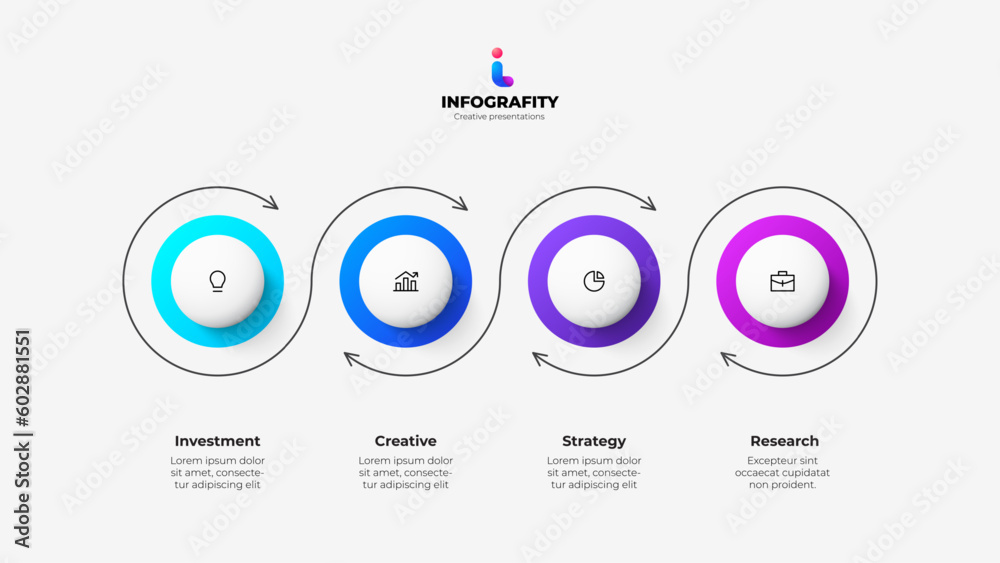 INFOGRAFITY
Creative presentations

Investment
Lorem ipsum dolor sit amet, consectetur adipiscing elit

Creative
Lorem ipsum dolor sit amet, consectetur adipiscing elit

Strategy
Lorem ipsum dolor sit amet, consectetur adipiscing elit

Research
Excepteur sint occaecat cupidatat non proident.

Adobe Stock | #602881551