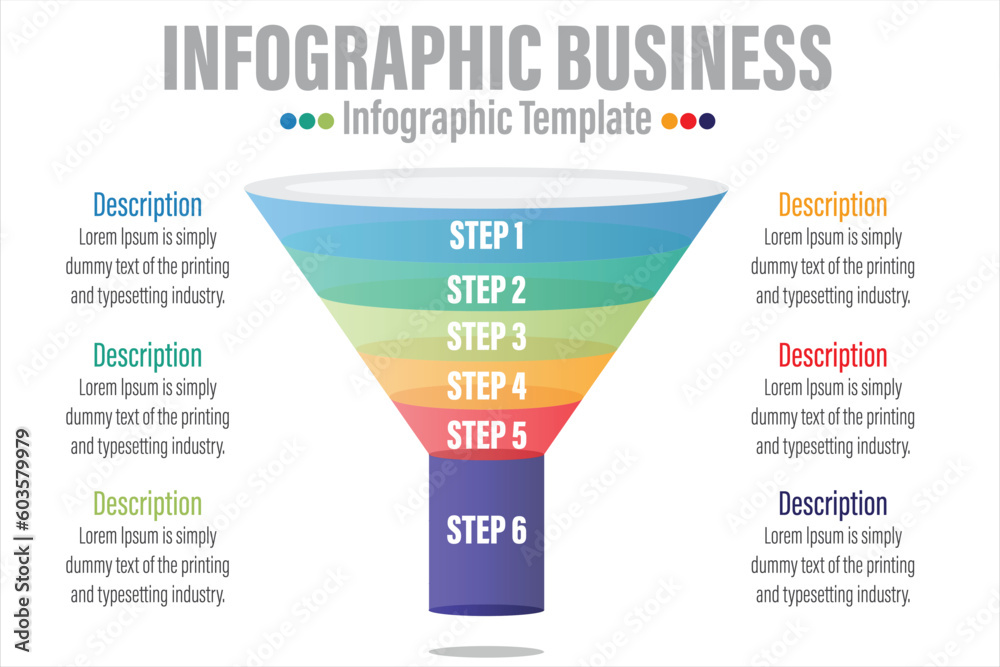 INFOGRAPHIC BUSINESS

Infographic Template

Description
Lorem Ipsum is simply dummy text of the printing and typesetting industry.

Description
Lorem Ipsum is simply dummy text of the printing and typesetting industry.

Description
Lorem Ipsum is simply dummy text of the printing and typesetting industry.

STEP 1
STEP 2
STEP 3
STEP 4
STEP 5
STEP 6

Description
Lorem Ipsum is simply dummy text of the printing and typesetting industry.

Description
Lorem Ipsum is simply dummy text of the printing and typesetting industry.

Description
Lorem Ipsum is simply dummy text of the printing and typesetting industry.

Adobe Stock | #603579979