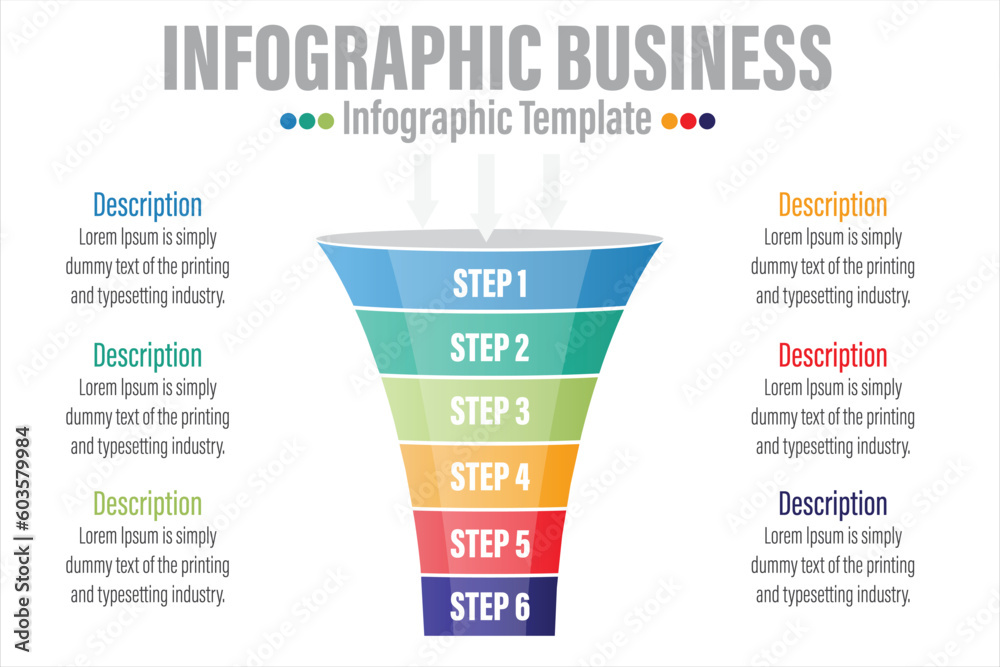 INFOGRAPHIC BUSINESS

Infographic Template

Description
Lorem Ipsum is simply dummy text of the printing and typesetting industry.

Description
Lorem Ipsum is simply dummy text of the printing and typesetting industry.

Description
Lorem Ipsum is simply dummy text of the printing and typesetting industry.

STEP 1
STEP 2
STEP 3
STEP 4
STEP 5
STEP 6

Description
Lorem Ipsum is simply dummy text of the printing and typesetting industry.

Description
Lorem Ipsum is simply dummy text of the printing and typesetting industry.

Description
Lorem Ipsum is simply dummy text of the printing and typesetting industry.

Adobe Stock | #603579984