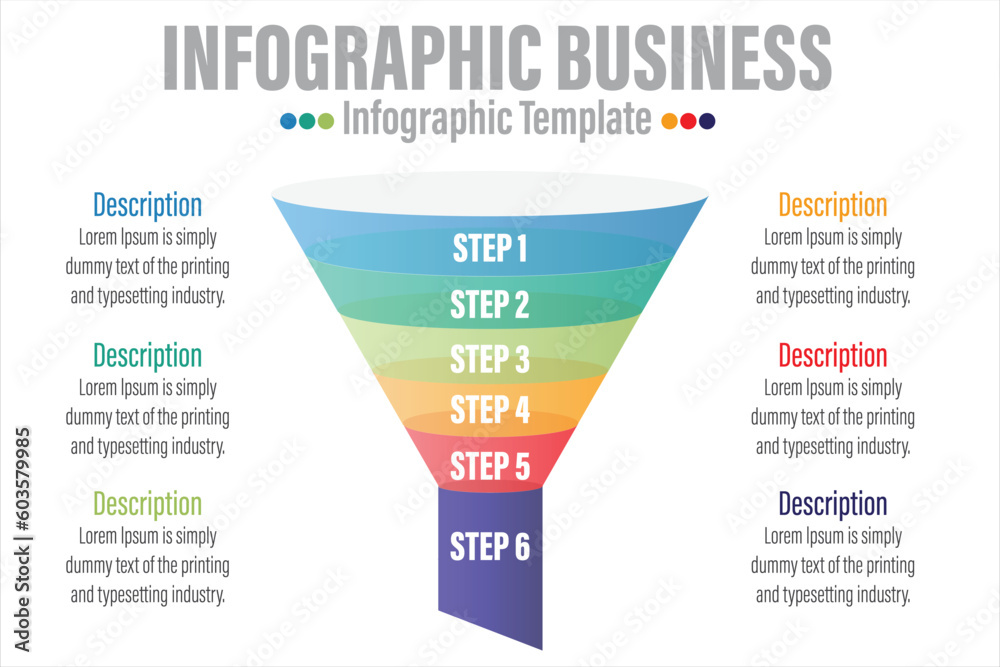 INFOGRAPHIC BUSINESS

Infographic Template

Description
Lorem Ipsum is simply dummy text of the printing and typesetting industry.

Description
Lorem Ipsum is simply dummy text of the printing and typesetting industry.

Description
Lorem Ipsum is simply dummy text of the printing and typesetting industry.

STEP 1
STEP 2
STEP 3
STEP 4
STEP 5
STEP 6

Description
Lorem Ipsum is simply dummy text of the printing and typesetting industry.

Description
Lorem Ipsum is simply dummy text of the printing and typesetting industry.

Description
Lorem Ipsum is simply dummy text of the printing and typesetting industry.

Adobe Stock | #603579985