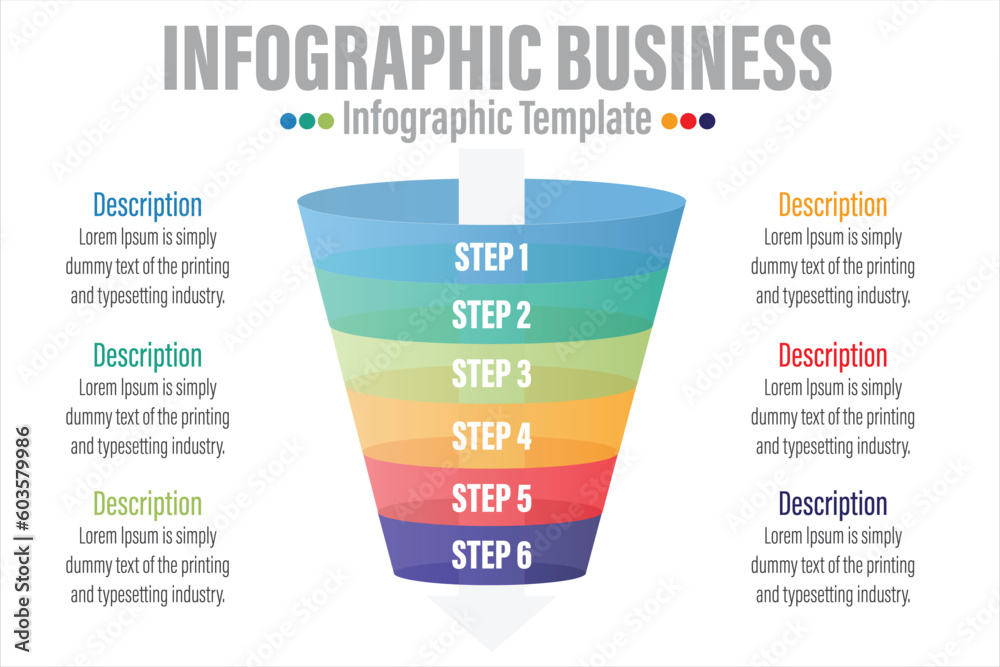 INFOGRAPHIC BUSINESS
Infographic Template

Description
Lorem Ipsum is simply dummy text of the printing and typesetting industry.

Description
Lorem Ipsum is simply dummy text of the printing and typesetting industry.

Description
Lorem Ipsum is simply dummy text of the printing and typesetting industry.

STEP 1
STEP 2
STEP 3
STEP 4
STEP 5
STEP 6

Description
Lorem Ipsum is simply dummy text of the printing and typesetting industry.

Description
Lorem Ipsum is simply dummy text of the printing and typesetting industry.

Description
Lorem Ipsum is simply dummy text of the printing and typesetting industry.

Adobe Stock | #603579986