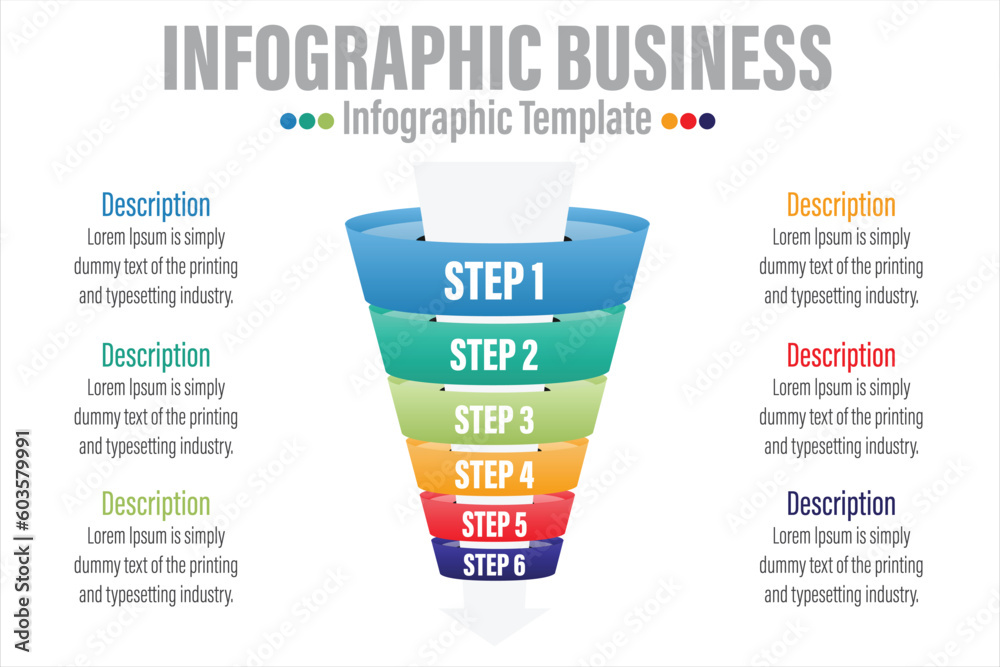 INFOGRAPHIC BUSINESS

Infographic Template

Description
Lorem Ipsum is simply dummy text of the printing and typesetting industry.

Description
Lorem Ipsum is simply dummy text of the printing and typesetting industry.

Description
Lorem Ipsum is simply dummy text of the printing and typesetting industry.

STEP 1
STEP 2
STEP 3
STEP 4
STEP 5
STEP 6

Description
Lorem Ipsum is simply dummy text of the printing and typesetting industry.

Description
Lorem Ipsum is simply dummy text of the printing and typesetting industry.

Description
Lorem Ipsum is simply dummy text of the printing and typesetting industry.

Adobe Stock | #603579991