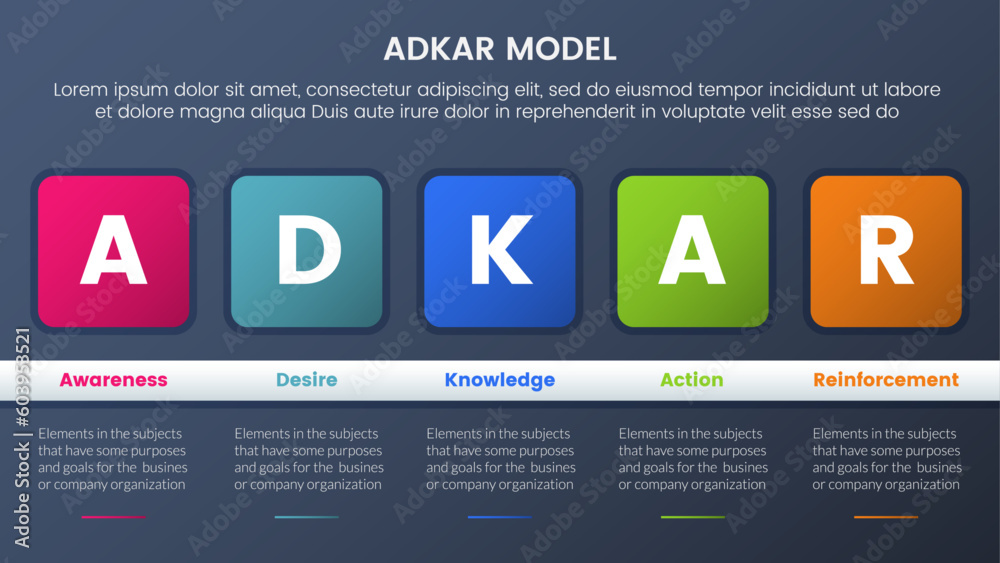 ADKAR MODEL

Lorem ipsum dolor sit amet, consectetur adipiscing elit, sed do eiusmod tempor incididunt ut labore et dolore magna aliqua Duis aute irure dolor in reprehenderit in voluptate velit esse sed do

A

D

K

A

R

Awareness

Desire

Knowledge

Action

Reinforcement

Elements in the subjects that have some purposes and goals for the busines or company organization

Elements in the subjects that have some purposes and goals for the busines or company organization

Elements in the subjects that have some purposes and goals for the busines or company organization

Elements in the subjects that have some purposes and goals for the busines or company organization

Elements in the subjects that have some purposes and goals for the busines or company organization

Adobe Stock | #603953521