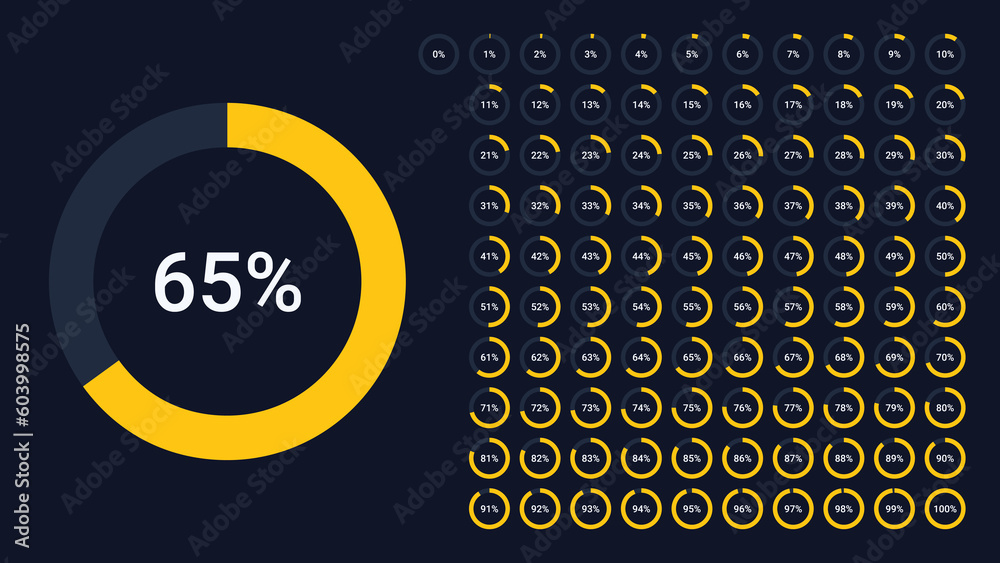 65%

0% 1% 2% 3% 4% 5% 6% 7% 8% 9% 10%
11% 12% 13% 14% 15% 16% 17% 18% 19% 20%
21% 22% 23% 24% 25% 26% 27% 28% 29% 30%
31% 32% 33% 34% 35% 36% 37% 38% 39% 40%
41% 42% 43% 44% 45% 46% 47% 48% 49% 50%
51% 52% 53% 54% 55% 56% 57% 58% 59% 60%
61% 62% 63% 64% 65% 66% 67% 68% 69% 70%
71% 72% 73% 74% 75% 76% 77% 78% 79% 80%
81% 82% 83% 84% 85% 86% 87% 88% 89% 90%
91% 92% 93% 94% 95% 96% 97% 98% 99% 100%

Adobe Stock | #603998575