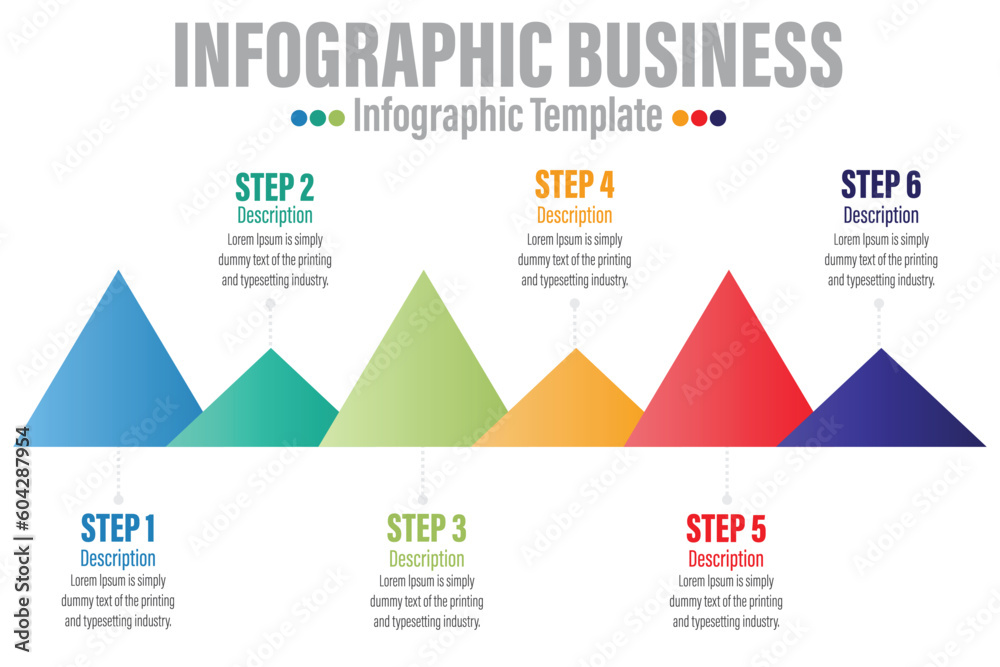 INFOGRAPHIC BUSINESS
Infographic Template

STEP 2
Description
Lorem Ipsum is simply dummy text of the printing and typesetting industry.

STEP 4
Description
Lorem Ipsum is simply dummy text of the printing and typesetting industry.

STEP 6
Description
Lorem Ipsum is simply dummy text of the printing and typesetting industry.

STEP 1
Description
Lorem Ipsum is simply dummy text of the printing and typesetting industry.

STEP 3
Description
Lorem Ipsum is simply dummy text of the printing and typesetting industry.

STEP 5
Description
Lorem Ipsum is simply dummy text of the printing and typesetting industry.

Adobe Stock | #604287954