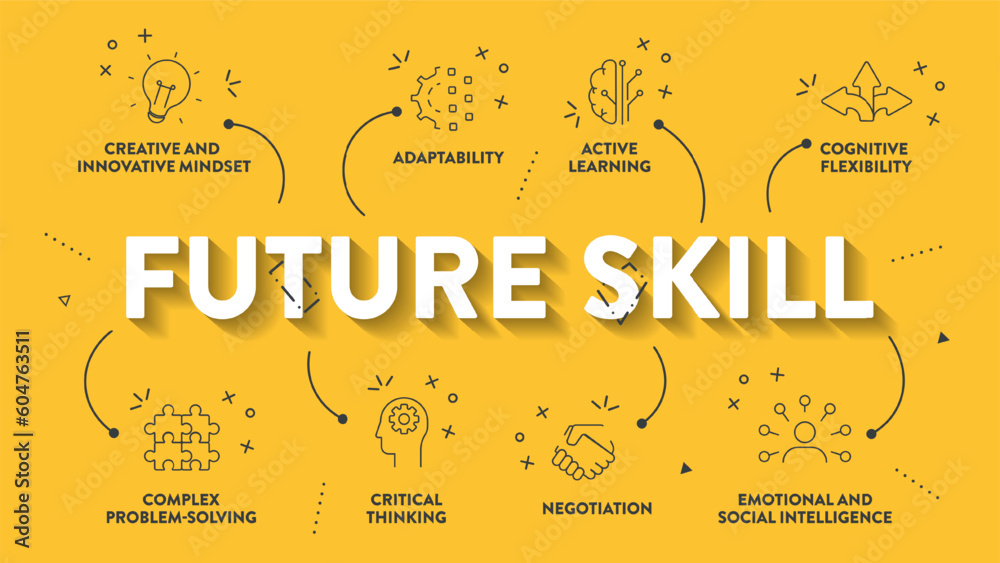 CREATIVE AND INNOVATIVE MINDSET

ADAPTABILITY

ACTIVE LEARNING

COGNITIVE FLEXIBILITY

FUTURE SKILL

COMPLEX PROBLEM-SOLVING

CRITICAL THINKING

NEGOTIATION

EMOTIONAL AND SOCIAL INTELLIGENCE

Adobe Stock | #604763511