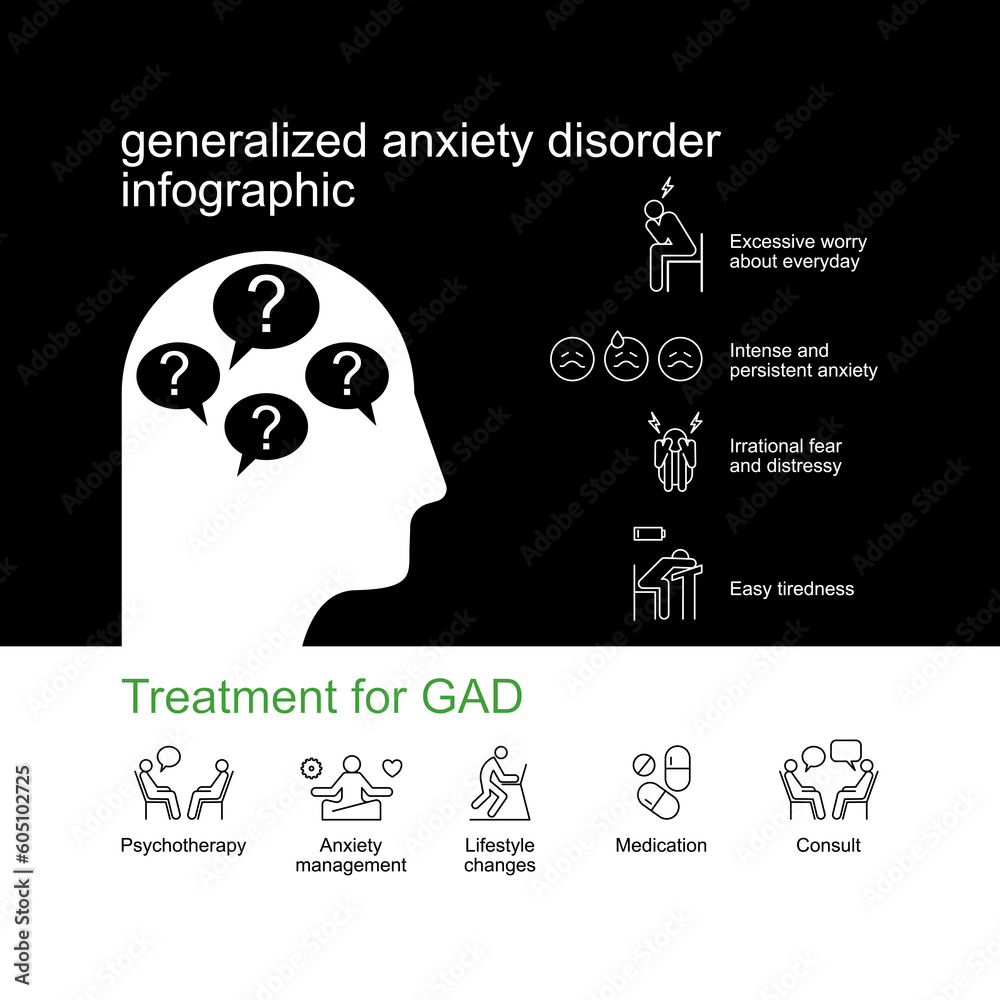 generalized anxiety disorder infographic

?
?
?
?

Excessive worry about everyday

Intense and persistent anxiety

Irrational fear and distressy

Easy tiredness

Treatment for GAD

Psychotherapy

Anxiety management

Lifestyle changes

Medication

Consult

Adobe Stock | #605102725