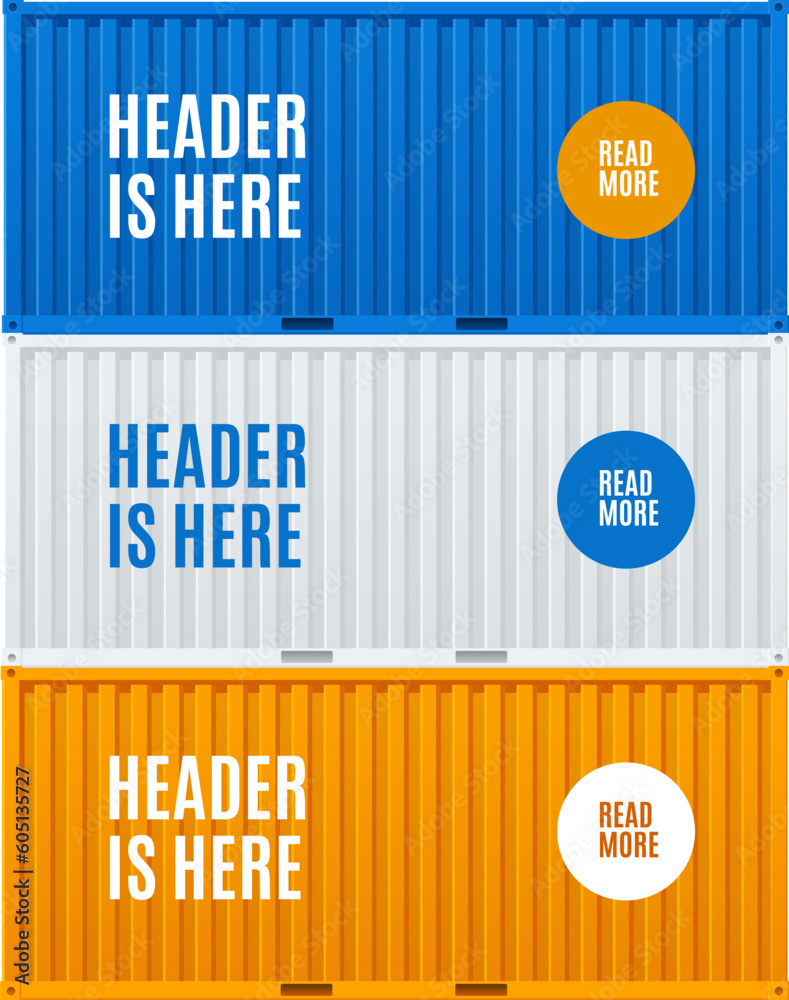 HEADER IS HERE

READ MORE

HEADER IS HERE

READ MORE

HEADER IS HERE

READ MORE

Adobe Stock | #605135727