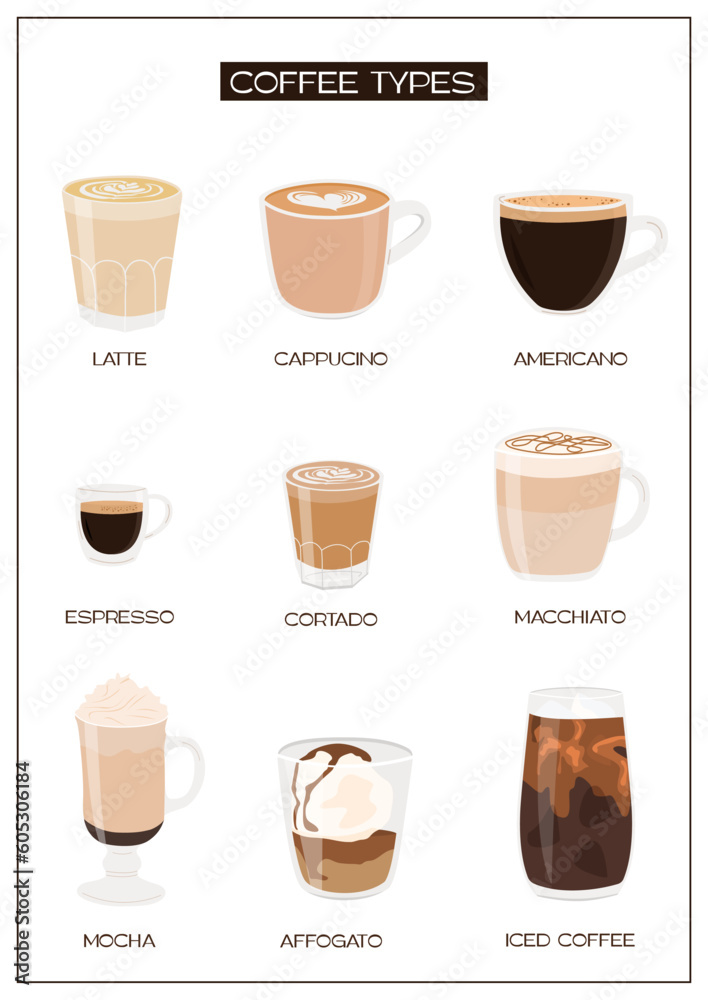 COFFEE TYPES

LATTE

CAPPUCINO

AMERICANO

ESPRESSO

CORTADO

MACCHIATO

MOCHA

AFFOGATO

ICED COFFEE

Adobe Stock | #605306184