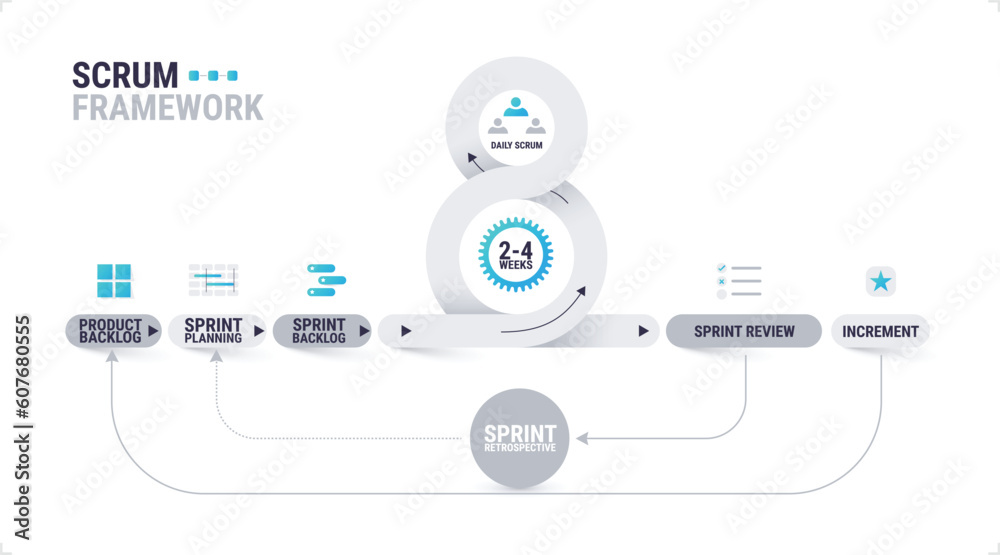 SCRUM
FRAMEWORK

DAILY SCRUM

2-4
WEEKS

PRODUCT BACKLOG

SPRINT PLANNING

SPRINT BACKLOG

SPRINT REVIEW

INCREMENT

SPRINT
RETROSPECTIVE

Adobe Stock | #607680555