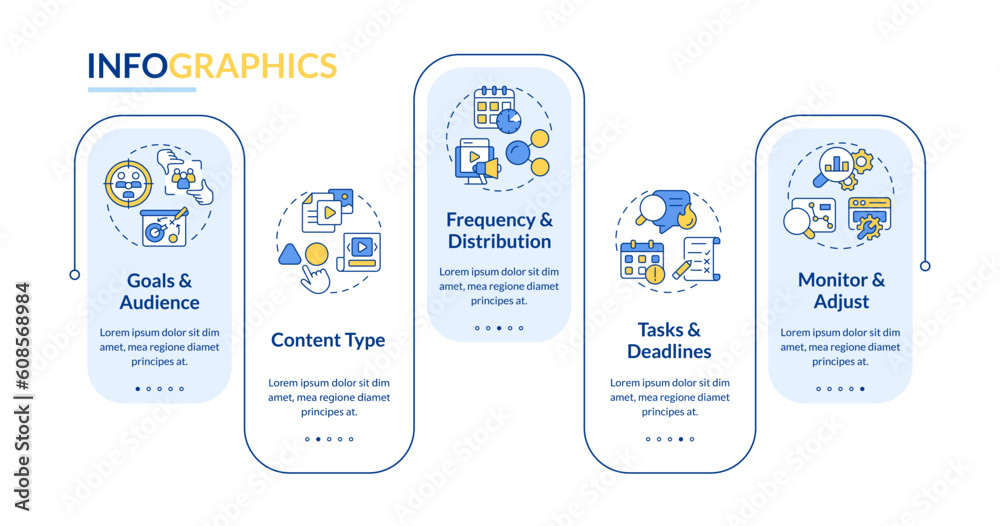 INFOGRAPHICS

Goals & Audience

Lorem ipsum dolor sit dim amet, mea regione diamet principes at.

Content Type

Lorem ipsum dolor sit dim amet, mea regione diamet principes at.

Frequency & Distribution

Lorem ipsum dolor sit dim amet, mea regione diamet principes at.

Tasks & Deadlines

Lorem ipsum dolor sit dim amet, mea regione diamet principes at.

Monitor & Adjust

Lorem ipsum dolor sit dim amet, mea regione diamet principes at.

Adobe Stock | #608568984