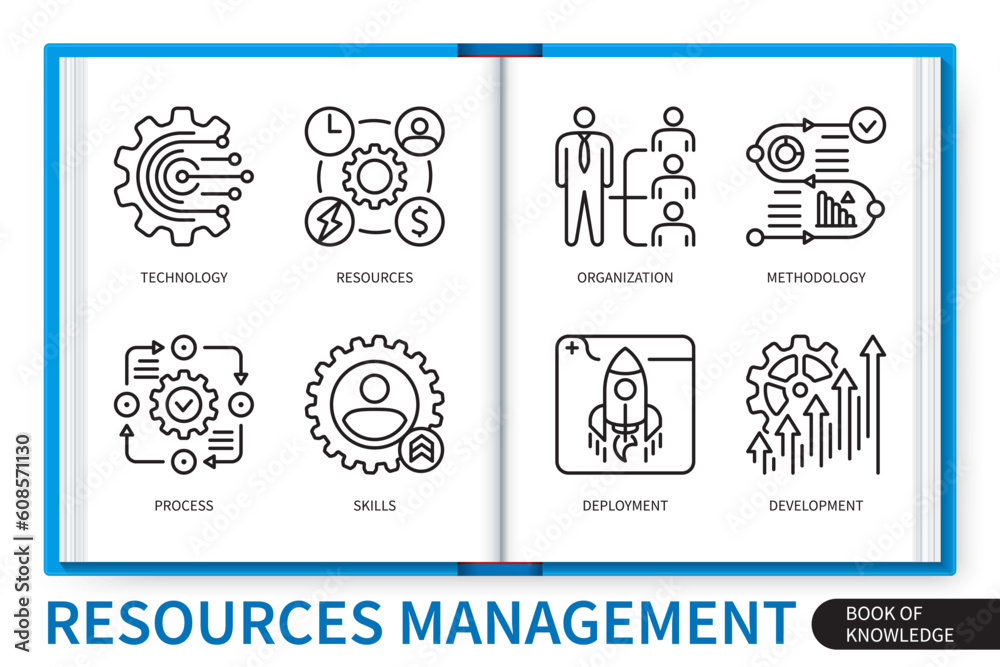 TECHNOLOGY

RESOURCES

PROCESS

SKILLS

ORGANIZATION

METHODOLOGY

DEPLOYMENT

DEVELOPMENT

RESOURCES MANAGEMENT

BOOK OF KNOWLEDGE

Adobe Stock | #608571130