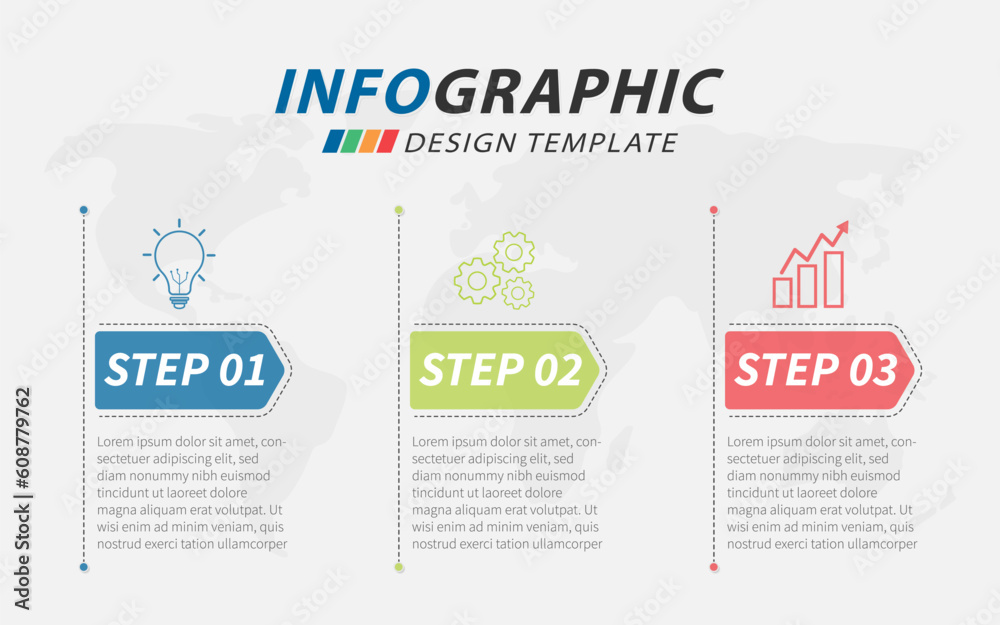 INFOGRAPHIC
DESIGN TEMPLATE

STEP 01

Lorem ipsum dolor sit amet, consectetuer adipiscing elit, sed diam nonummy nibh euismod tincidunt ut laoreet dolore magna aliquam erat volutpat. Ut wisi enim ad minim veniam, quis nostrud exerci tation ullamcorper

STEP 02

Lorem ipsum dolor sit amet, consectetuer adipiscing elit, sed diam nonummy nibh euismod tincidunt ut laoreet dolore magna aliquam erat volutpat. Ut wisi enim ad minim veniam, quis nostrud exerci tation ullamcorper

STEP 03

Lorem ipsum dolor sit amet, consectetuer adipiscing elit, sed diam nonummy nibh euismod tincidunt ut laoreet dolore magna aliquam erat volutpat. Ut wisi enim ad minim veniam, quis nostrud exerci tation ullamcorper

Adobe Stock | #608779762