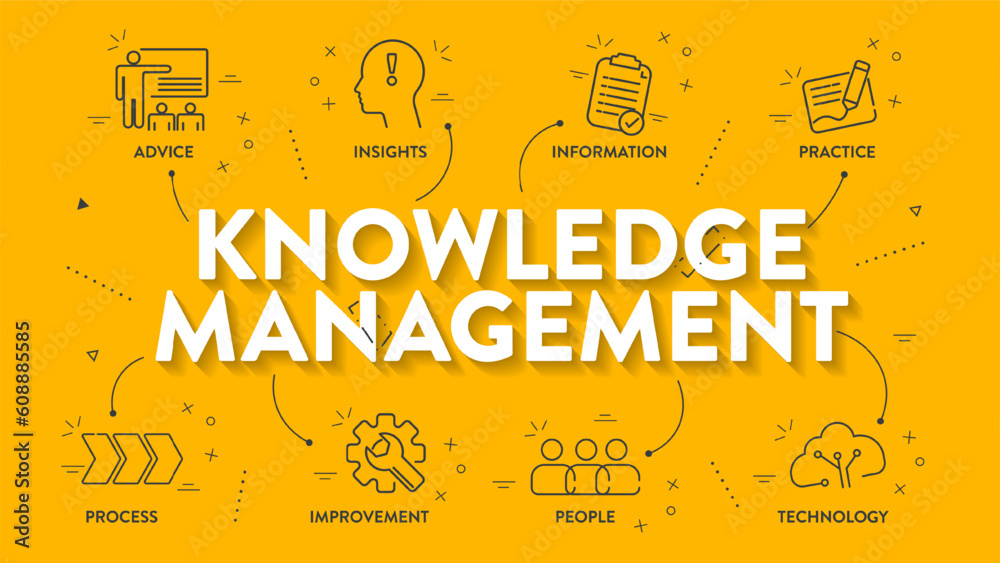 ADVICE
INSIGHTS
INFORMATION
PRACTICE

KNOWLEDGE MANAGEMENT

PROCESS
IMPROVEMENT
PEOPLE
TECHNOLOGY

Adobe Stock | #608885585