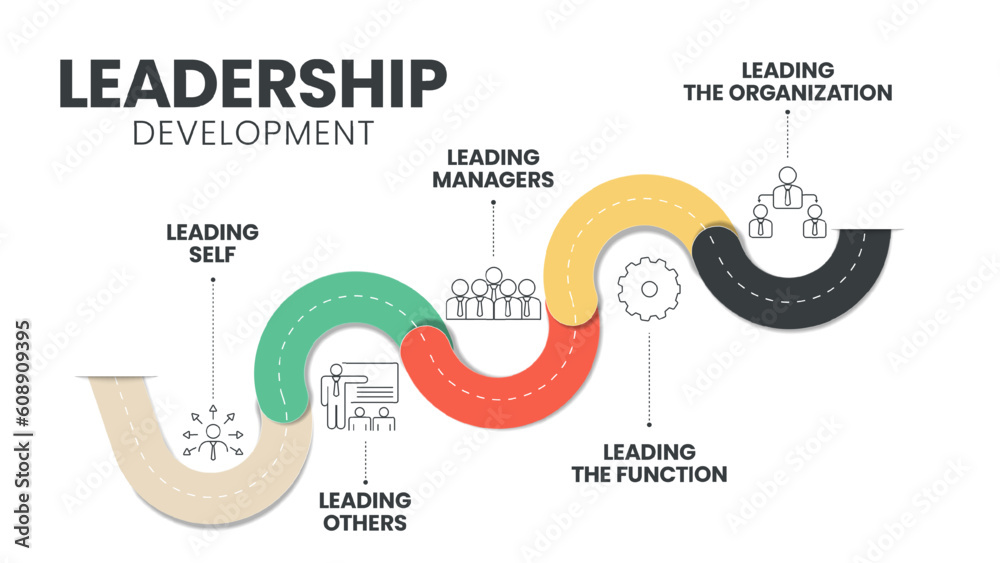 LEADERSHIP
DEVELOPMENT

LEADING SELF

LEADING OTHERS

LEADING MANAGERS

LEADING THE FUNCTION

LEADING THE ORGANIZATION

Adobe Stock | #608909395