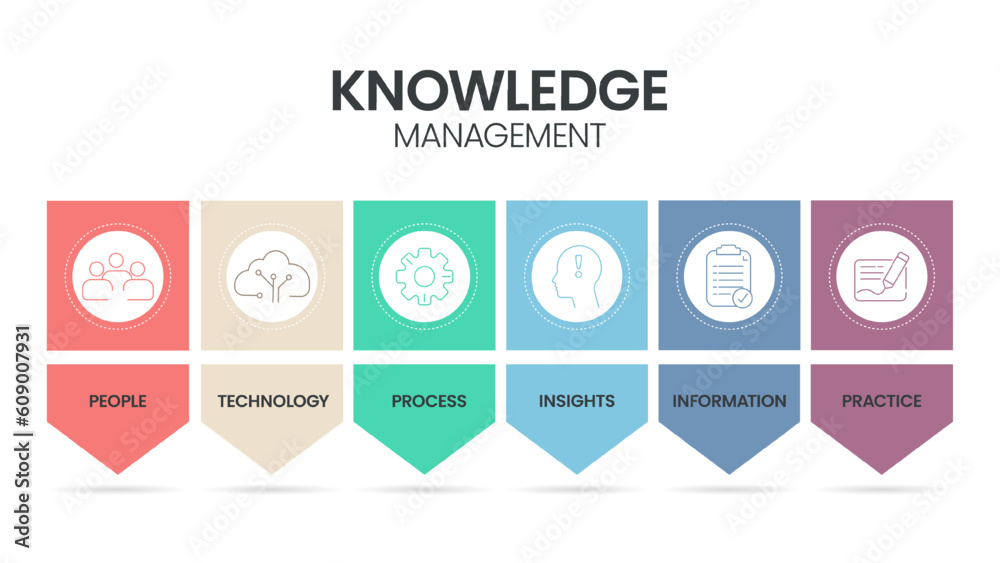 KNOWLEDGE
MANAGEMENT

PEOPLE

TECHNOLOGY

PROCESS

INSIGHTS

INFORMATION

PRACTICE

Adobe Stock | #609007931