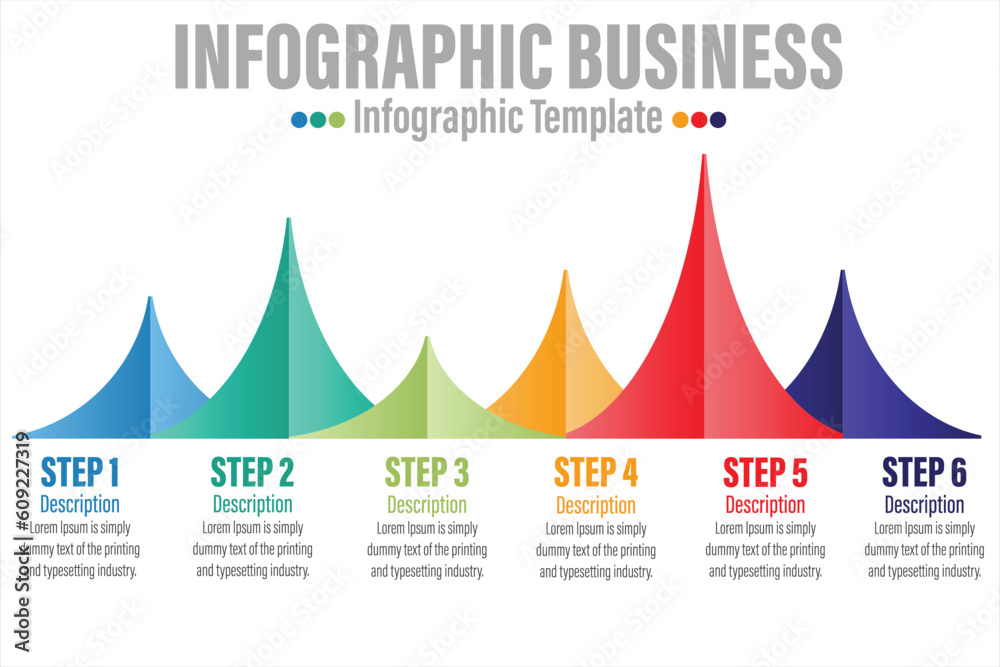 INFOGRAPHIC BUSINESS

Infographic Template

STEP 1
Description
Lorem Ipsum is simply dummy text of the printing and typesetting industry.

STEP 2
Description
Lorem Ipsum is simply dummy text of the printing and typesetting industry.

STEP 3
Description
Lorem Ipsum is simply dummy text of the printing and typesetting industry.

STEP 4
Description
Lorem Ipsum is simply dummy text of the printing and typesetting industry.

STEP 5
Description
Lorem Ipsum is simply dummy text of the printing and typesetting industry.

STEP 6
Description
Lorem Ipsum is simply dummy text of the printing and typesetting industry.

Adobe Stock | #609227319