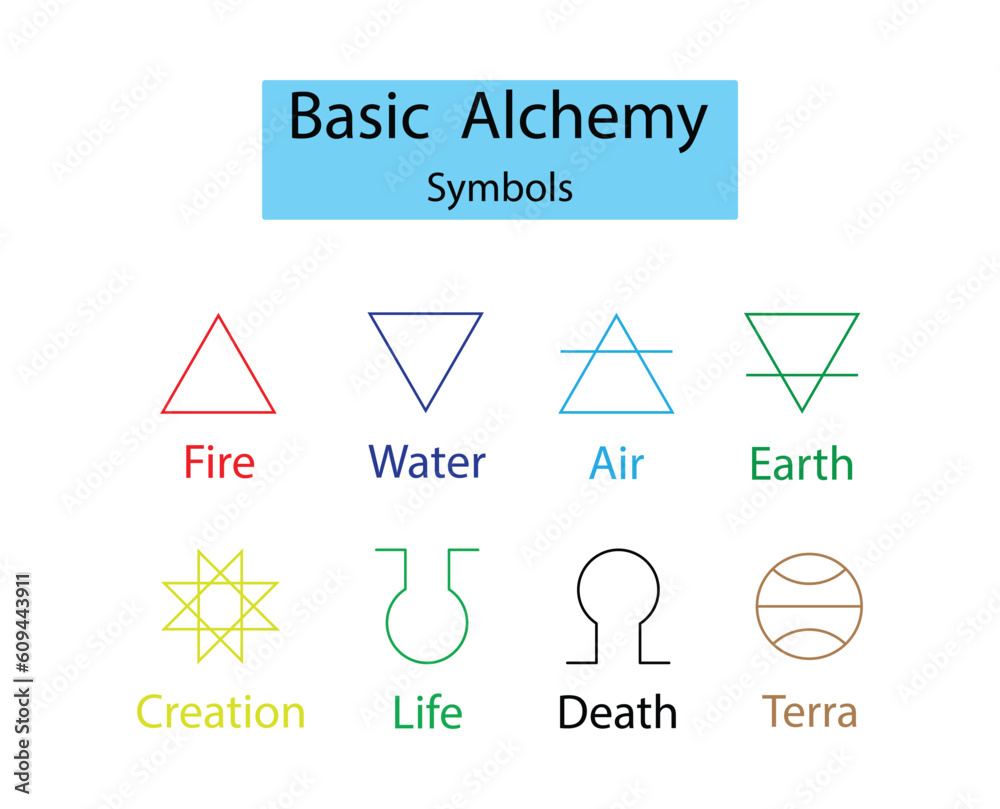 Basic Alchemy
Symbols

Fire
Water
Air
Earth

Creation
Life
Death
Terra

Adobe Stock | #609443911