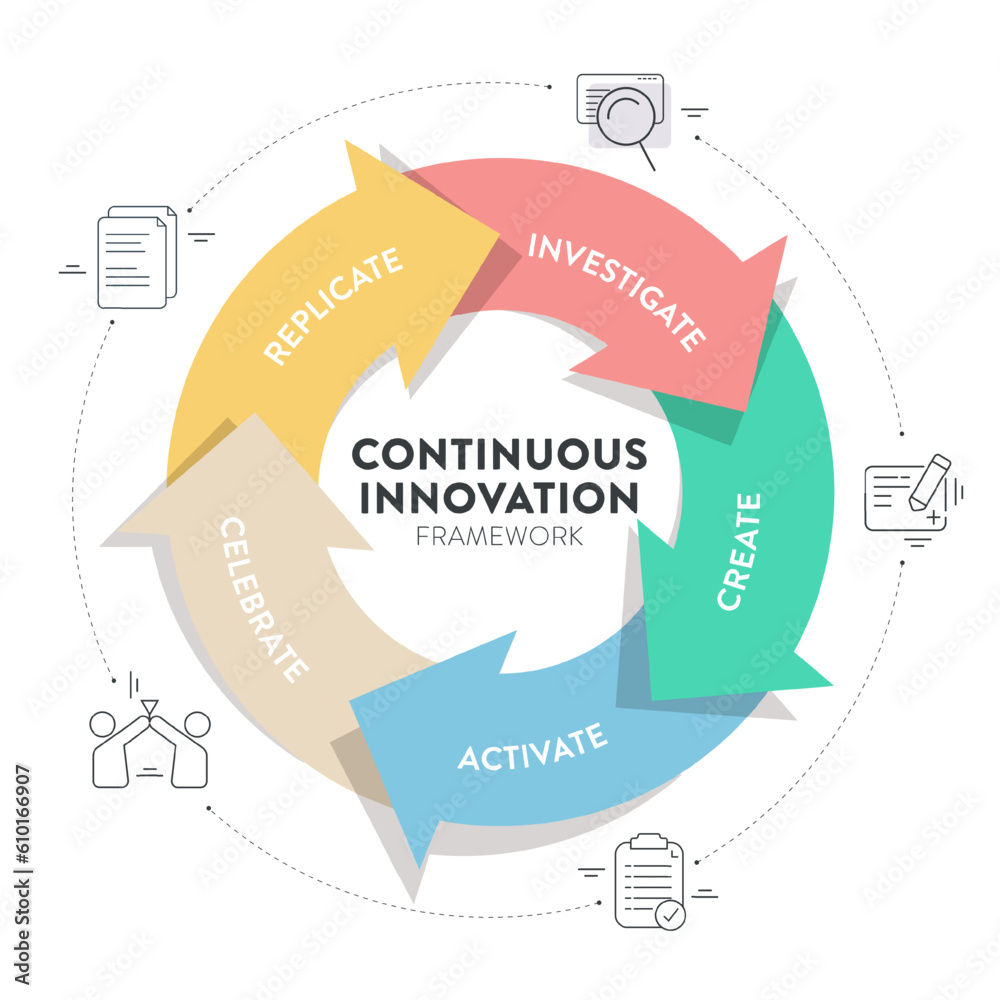 CONTINUOUS INNOVATION
FRAMEWORK

INVESTIGATE

CREATE

ACTIVATE

CELEBRATE

REPLICATE

Adobe Stock | #610166907