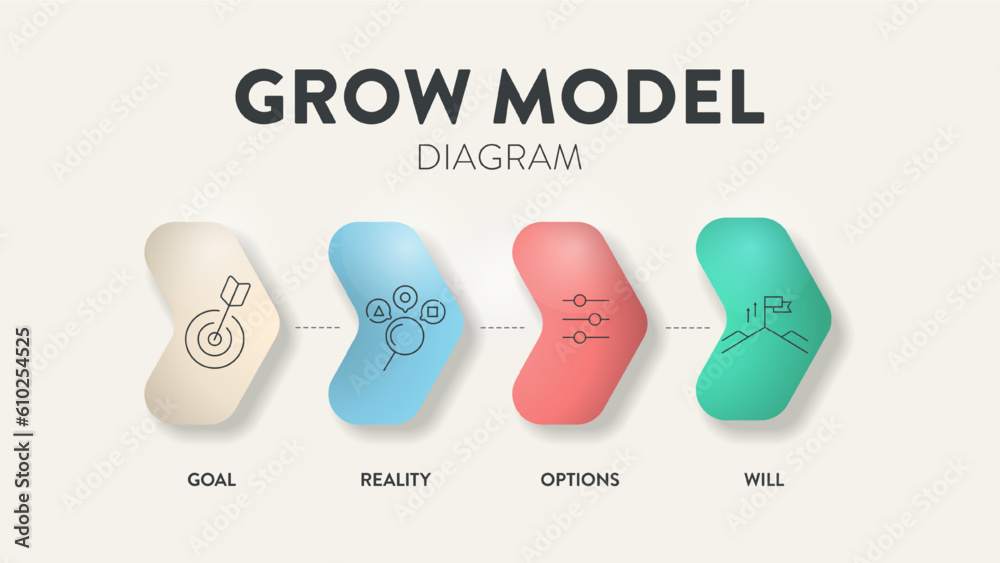 GROW MODEL
DIAGRAM

GOAL

REALITY

OPTIONS

WILL

Adobe Stock | #610254525