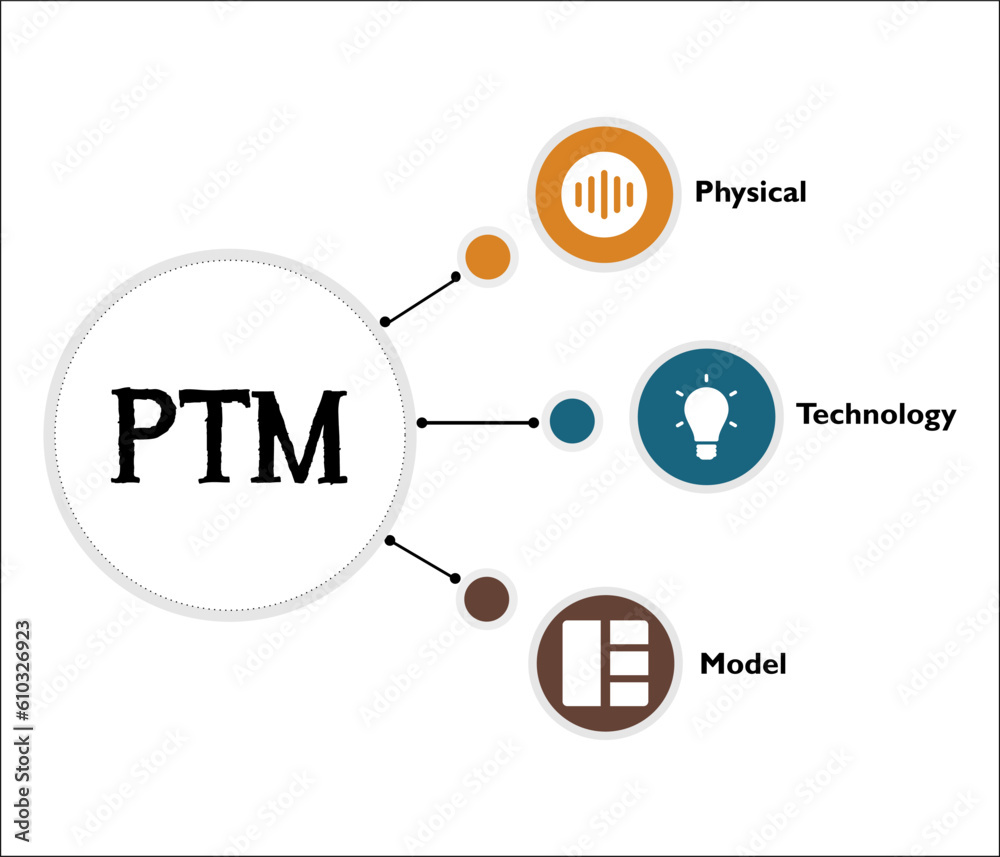 PTM

Physical

Technology

Model

Adobe Stock | #610326923