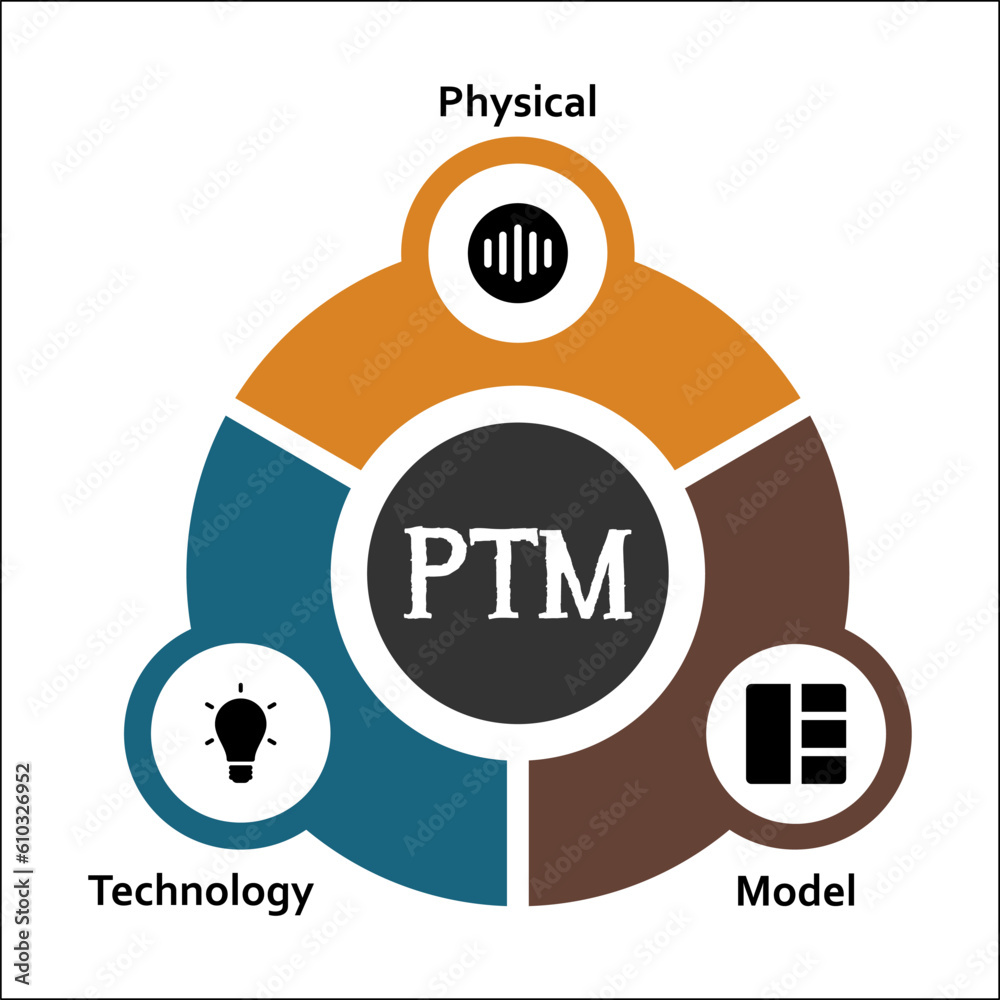 Physical

PTM

Technology

Model

Adobe Stock | #610326952