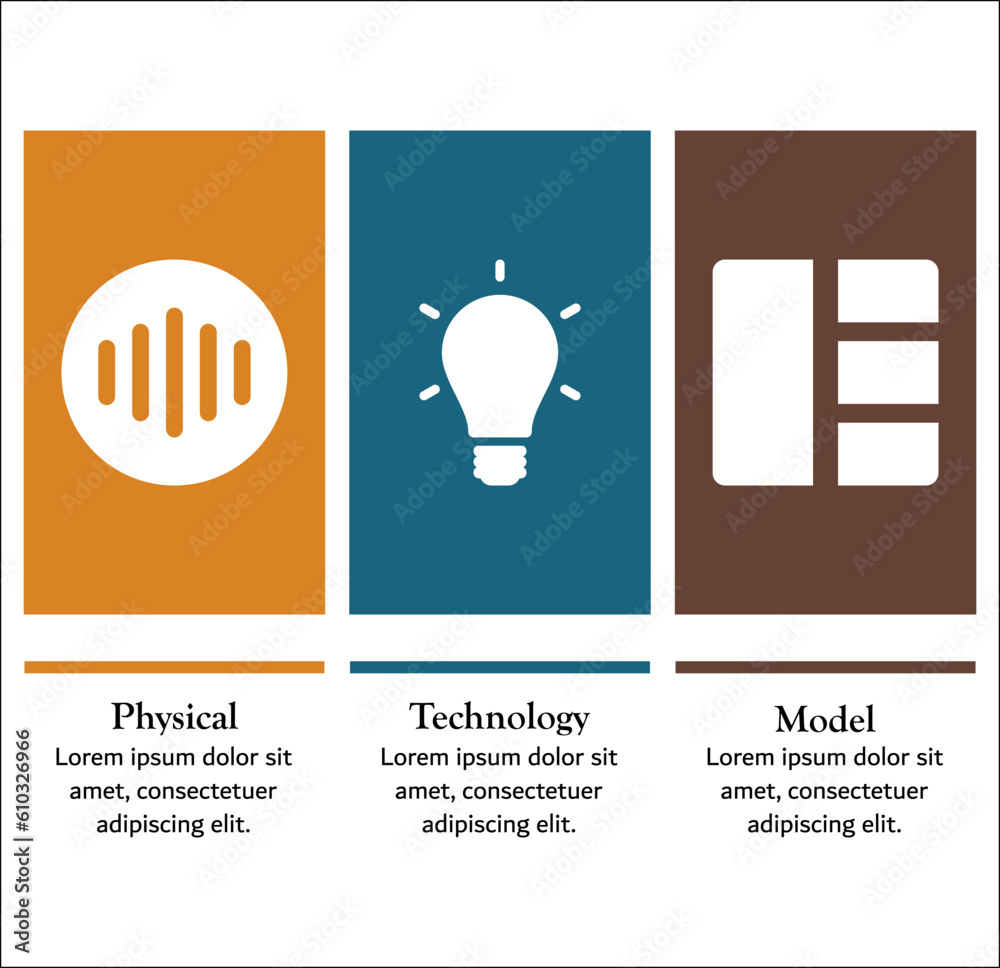 Physical
Lorem ipsum dolor sit amet, consectetuer adipiscing elit.

Technology
Lorem ipsum dolor sit amet, consectetuer adipiscing elit.

Model
Lorem ipsum dolor sit amet, consectetuer adipiscing elit.

Adobe Stock | #610326966