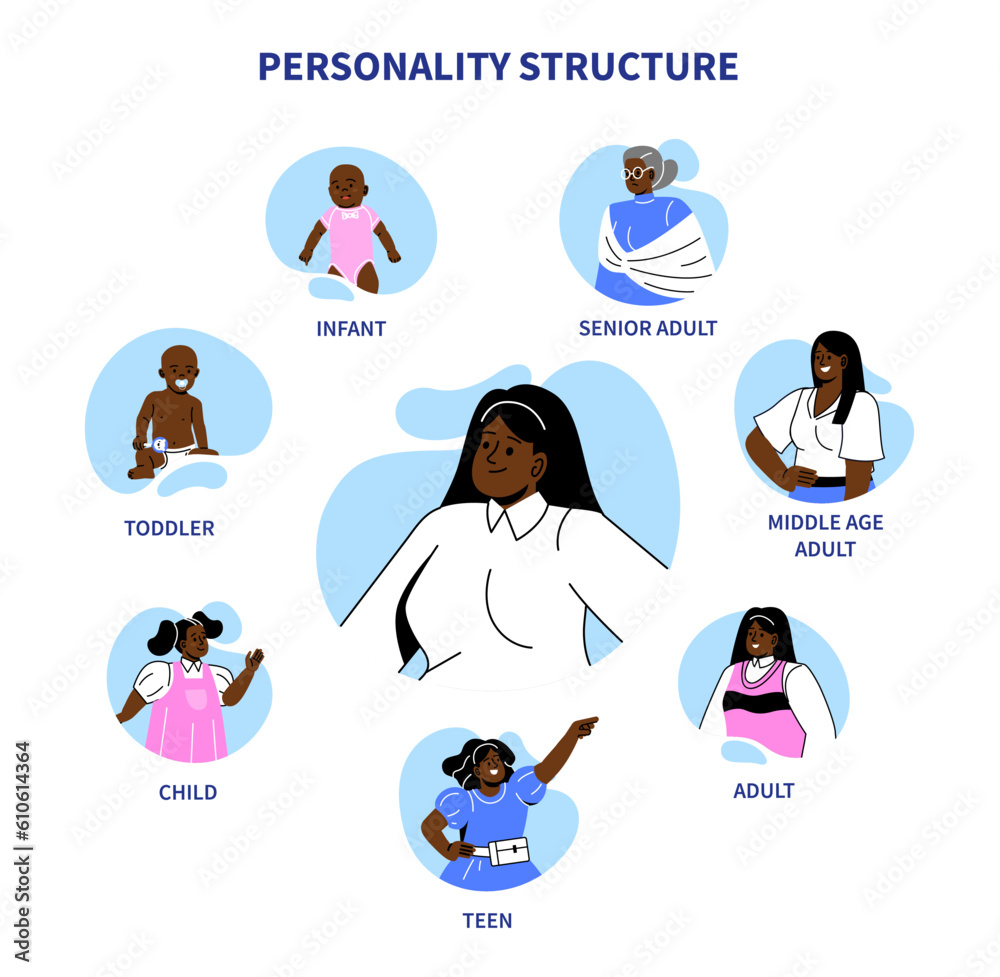 PERSONALITY STRUCTURE

INFANT

SENIOR ADULT

TODDLER

MIDDLE AGE ADULT

CHILD

ADULT

TEEN

Adobe Stock | #610614364