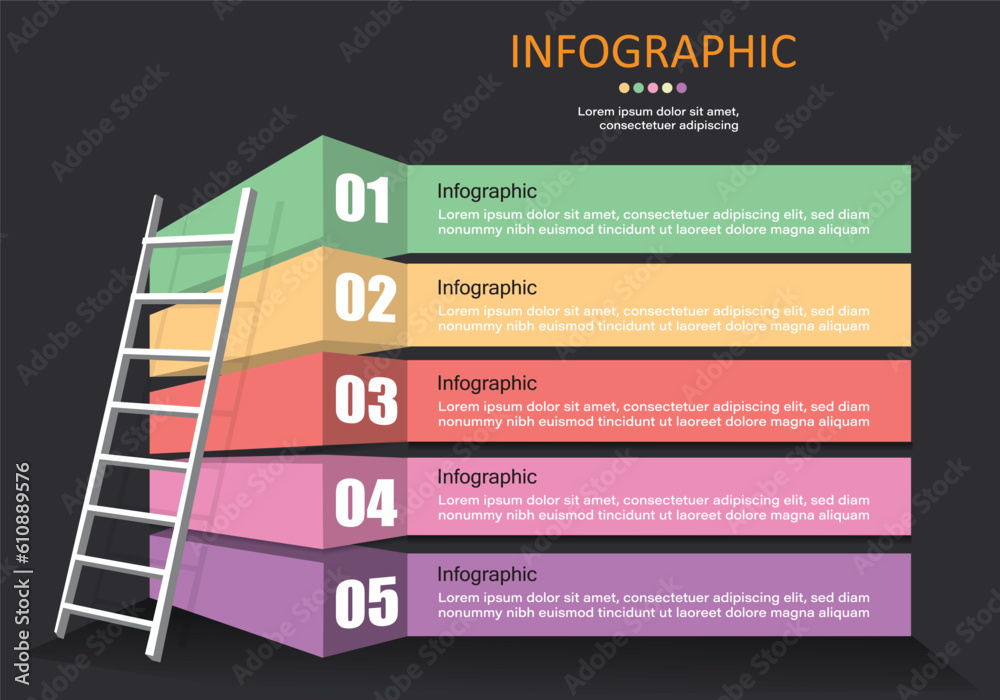 INFOGRAPHIC

Lorem ipsum dolor sit amet, consectetuer adipiscing

01 Infographic
Lorem ipsum dolor sit amet, consectetuer adipiscing elit, sed diam nonummy nibh euismod tincidunt ut laoreet dolore magna aliquam

02 Infographic
Lorem ipsum dolor sit amet, consectetuer adipiscing elit, sed diam nonummy nibh euismod tincidunt ut laoreet dolore magna aliquam

03 Infographic
Lorem ipsum dolor sit amet, consectetuer adipiscing elit, sed diam nonummy nibh euismod tincidunt ut laoreet dolore magna aliquam

04 Infographic
Lorem ipsum dolor sit amet, consectetuer adipiscing elit, sed diam nonummy nibh euismod tincidunt ut laoreet dolore magna aliquam

05 Infographic
Lorem ipsum dolor sit amet, consectetuer adipiscing elit, sed diam nonummy nibh euismod tincidunt ut laoreet dolore magna aliquam

Adobe Stock | #610889576